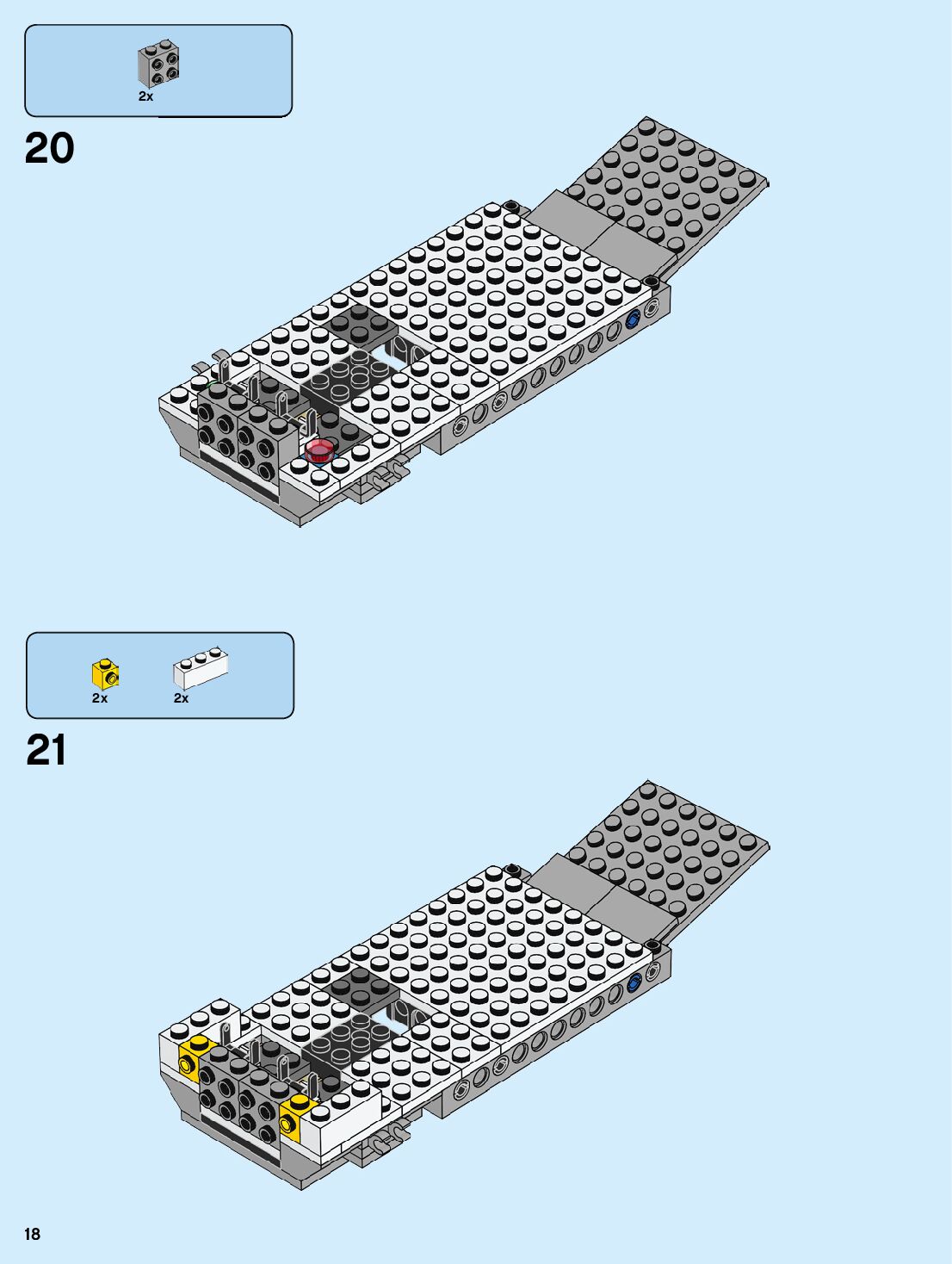 2x

20

2x

2x

21

18