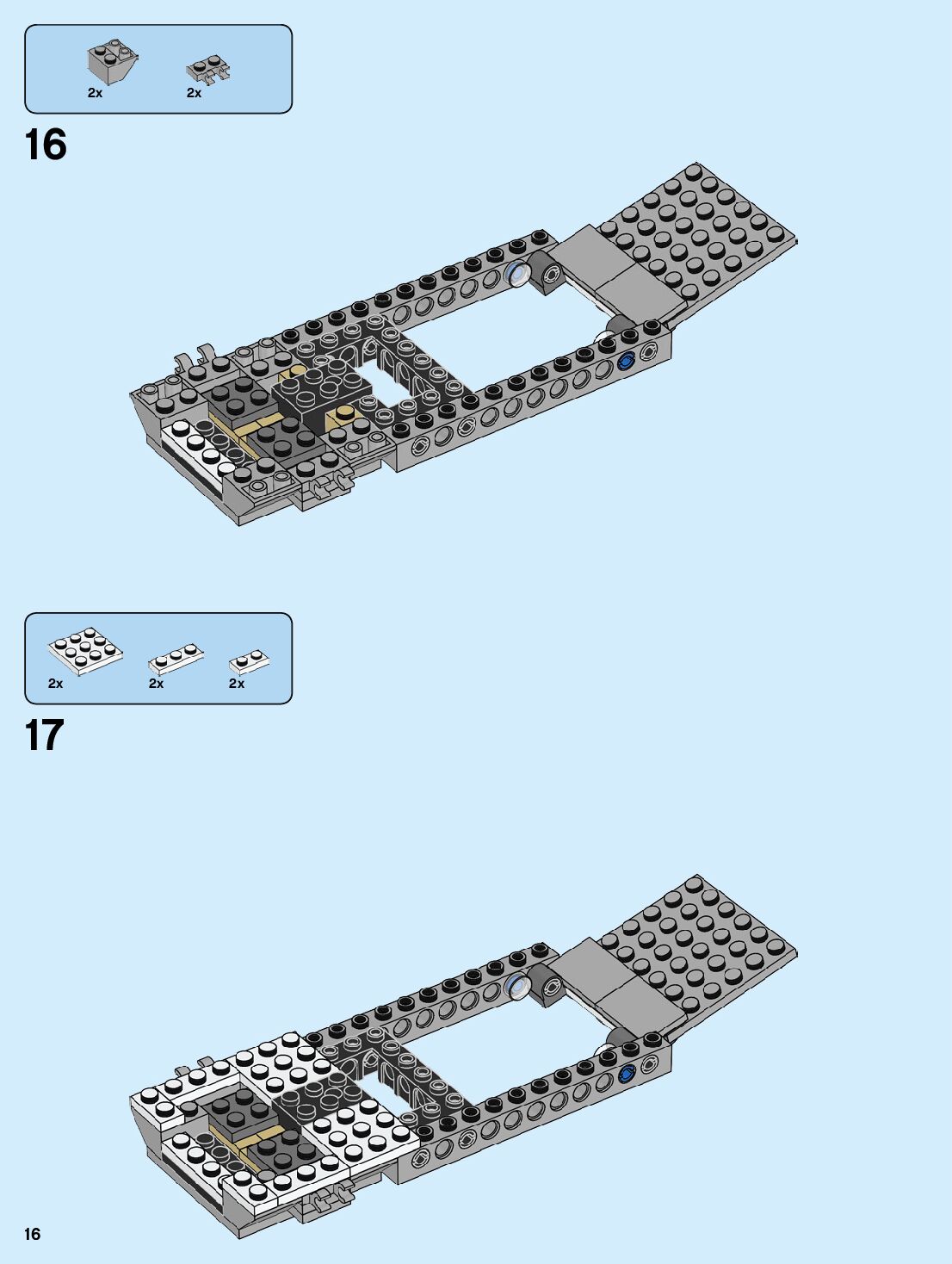 2x 2x

16

2x 2x 2x

17

16