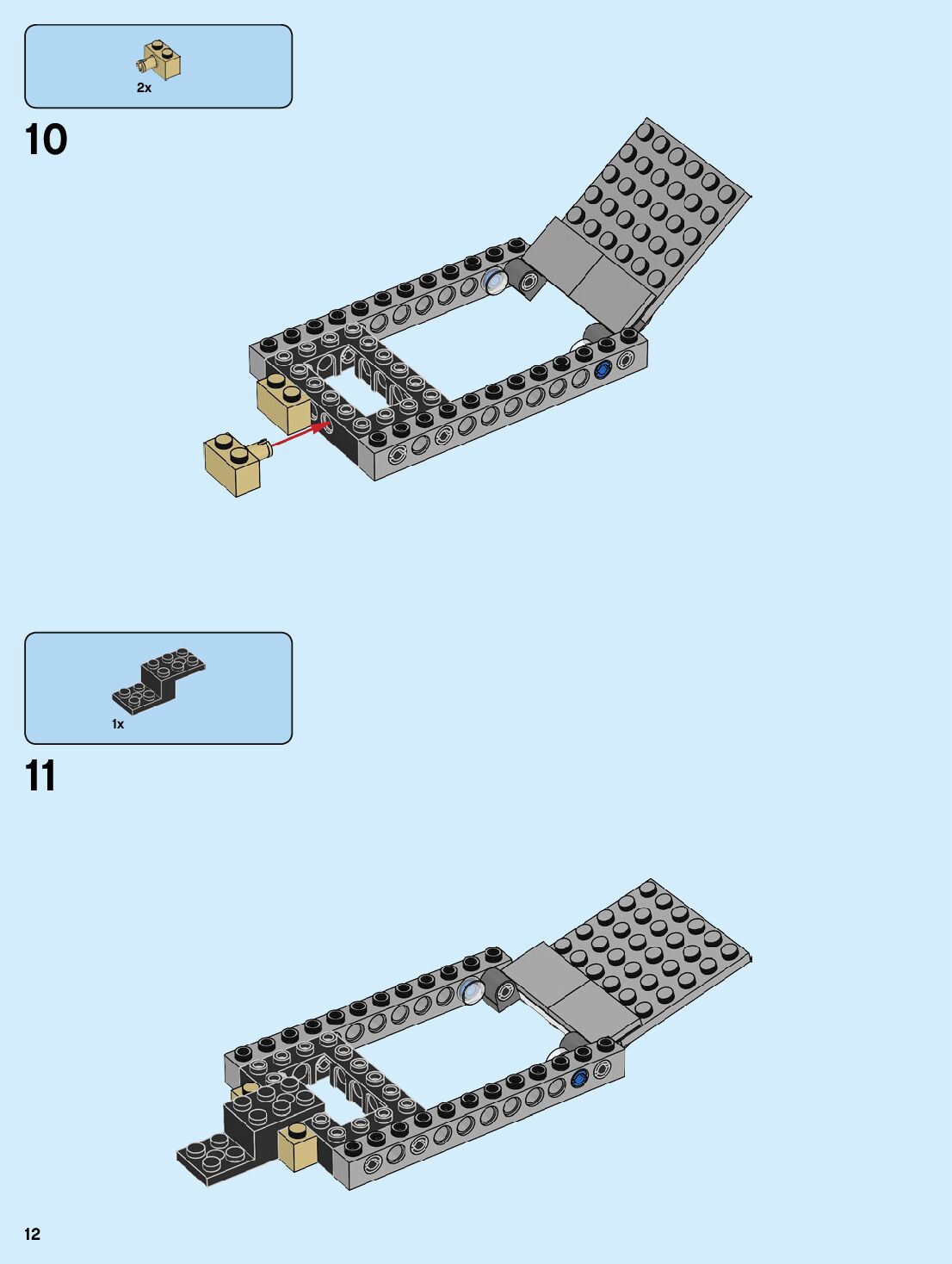 2x

10

1x

11

12