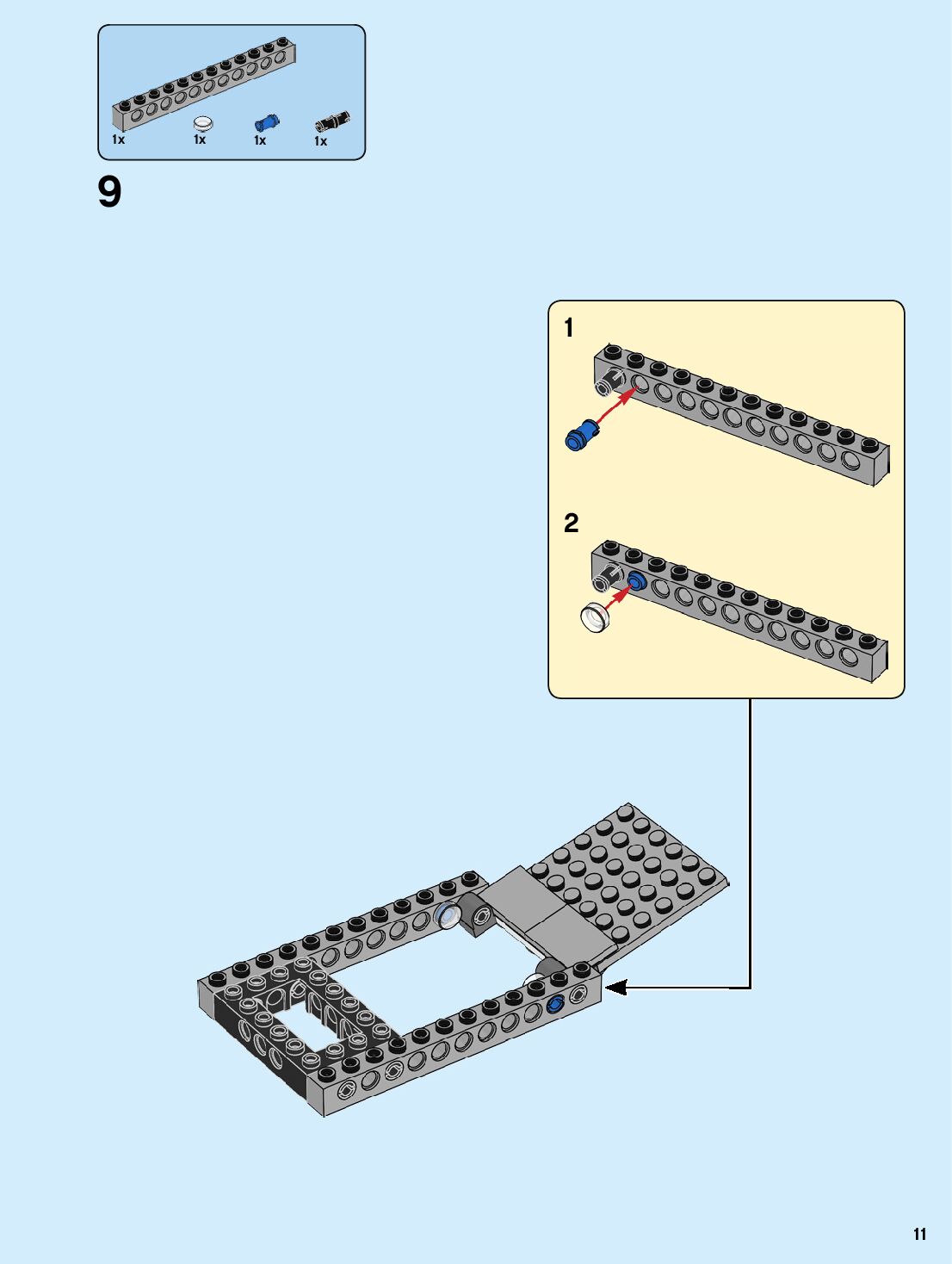 1x
1x
1x
1x

9

1

2

11