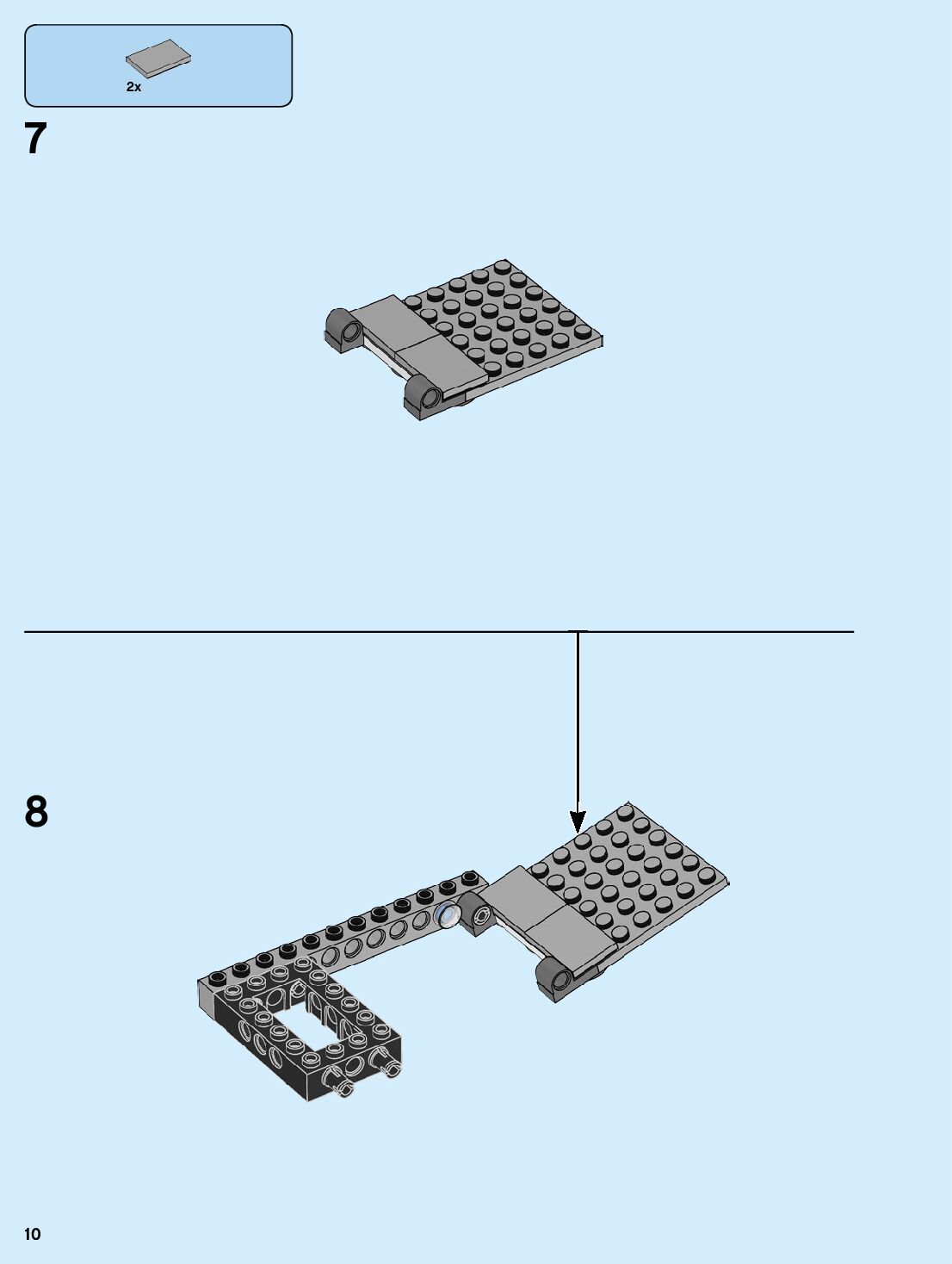 2x

7

8

10