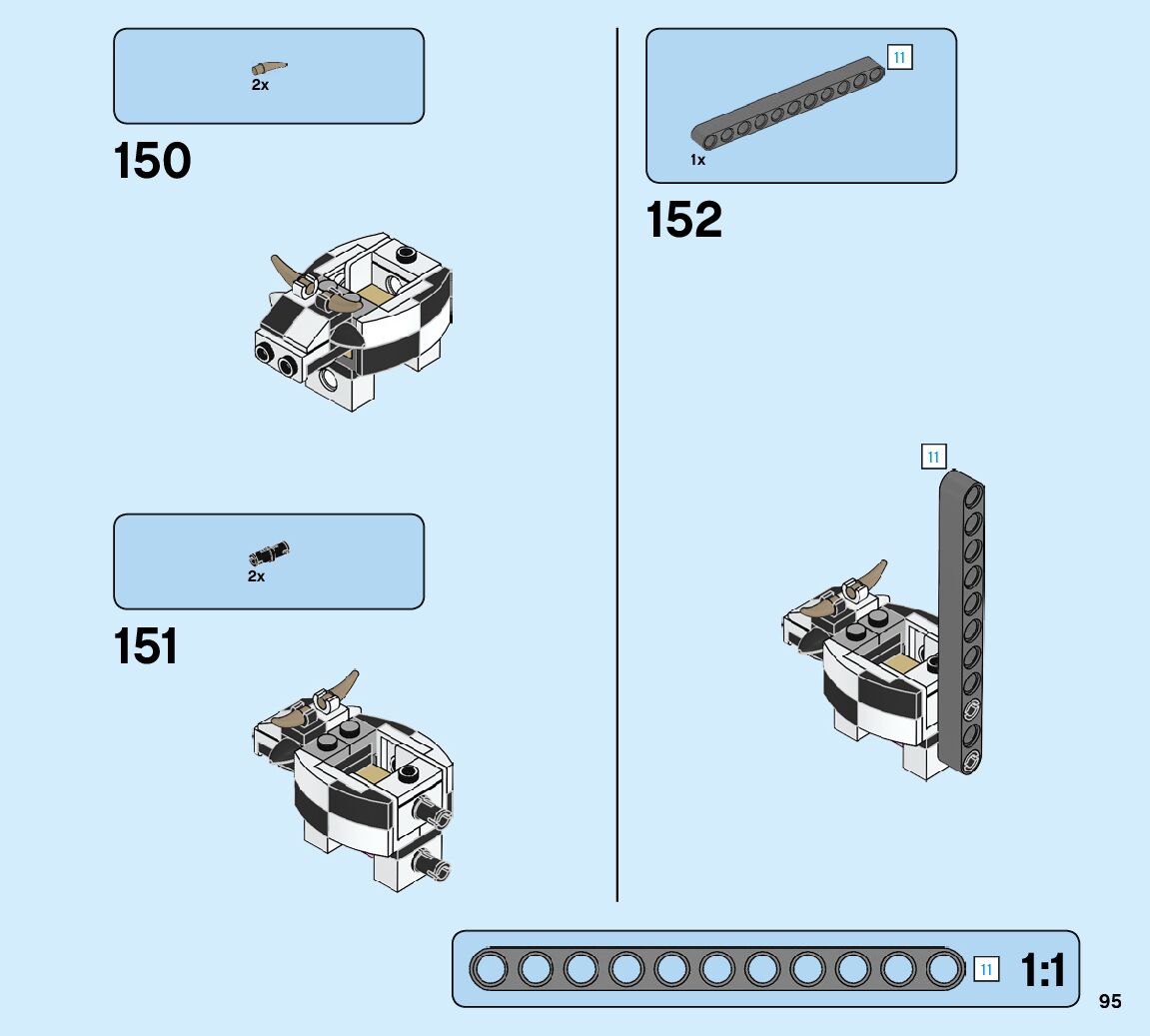 2x

150

2x

151

11

1x

152

11

11 1:1

95