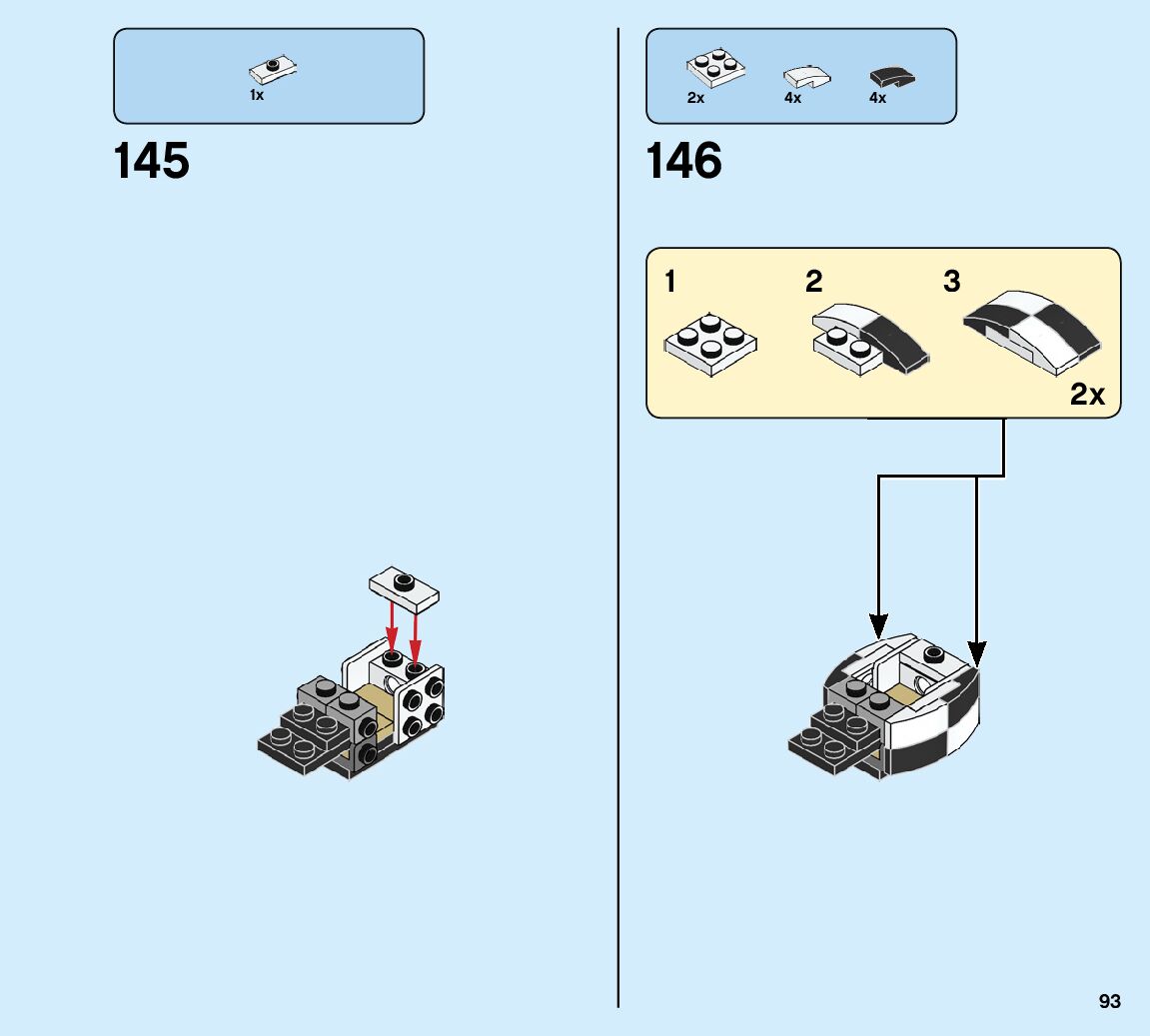 1x

145

2x 4x 4x

146

1 2 3

2x

93