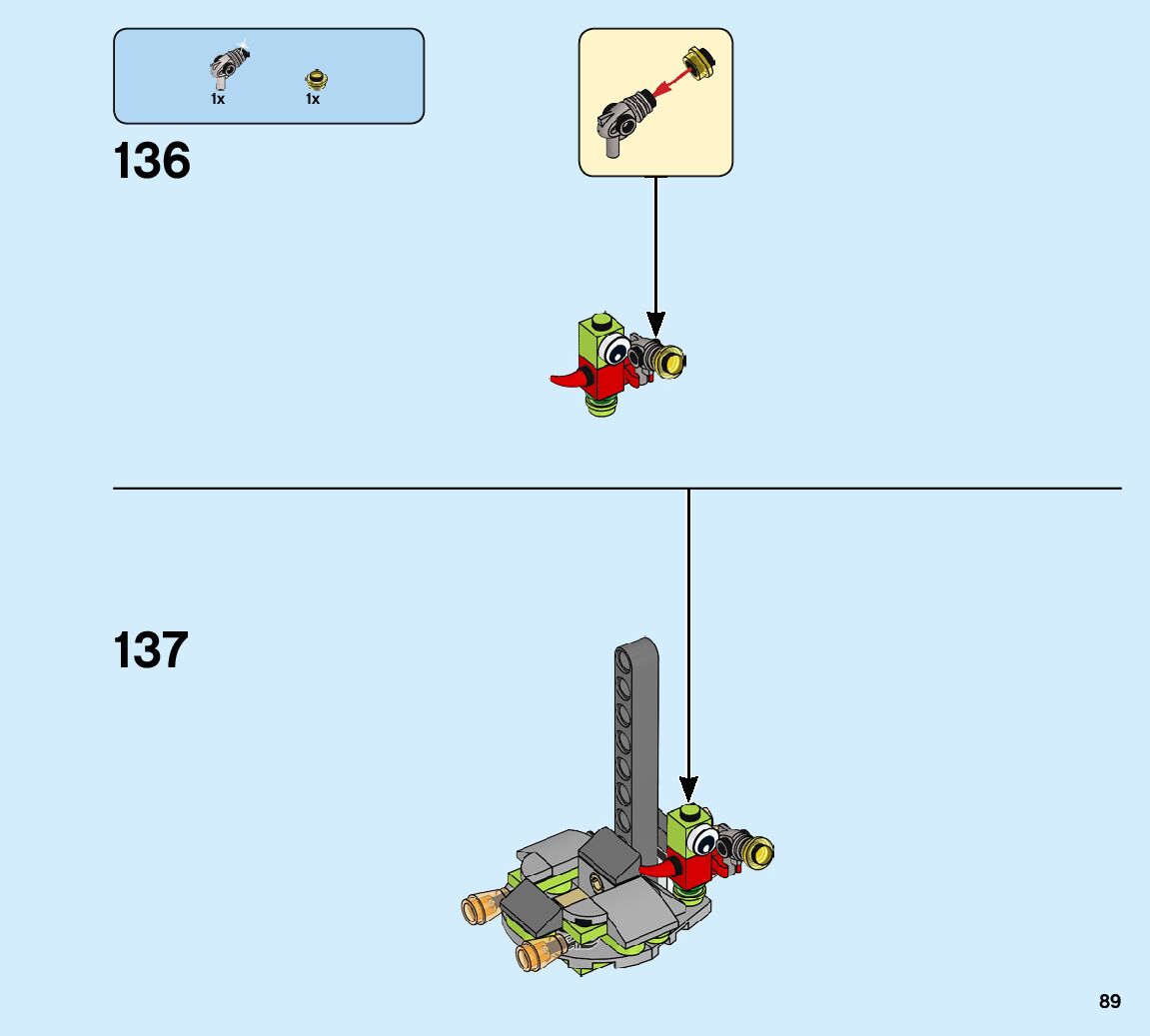 1x
1x

136

137

89