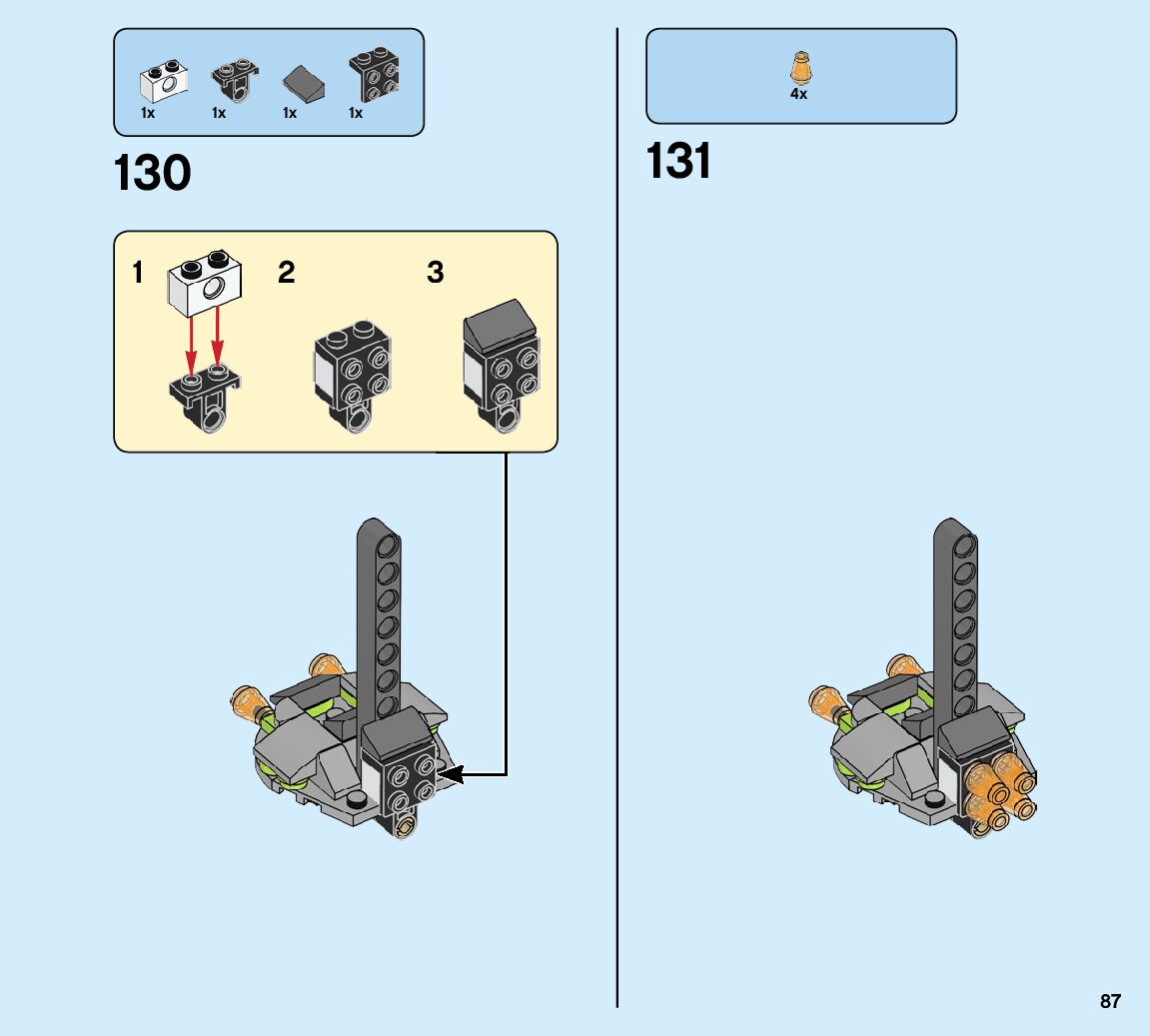 1x 1x 1x 1x

130

1 2 3

4x

131

87