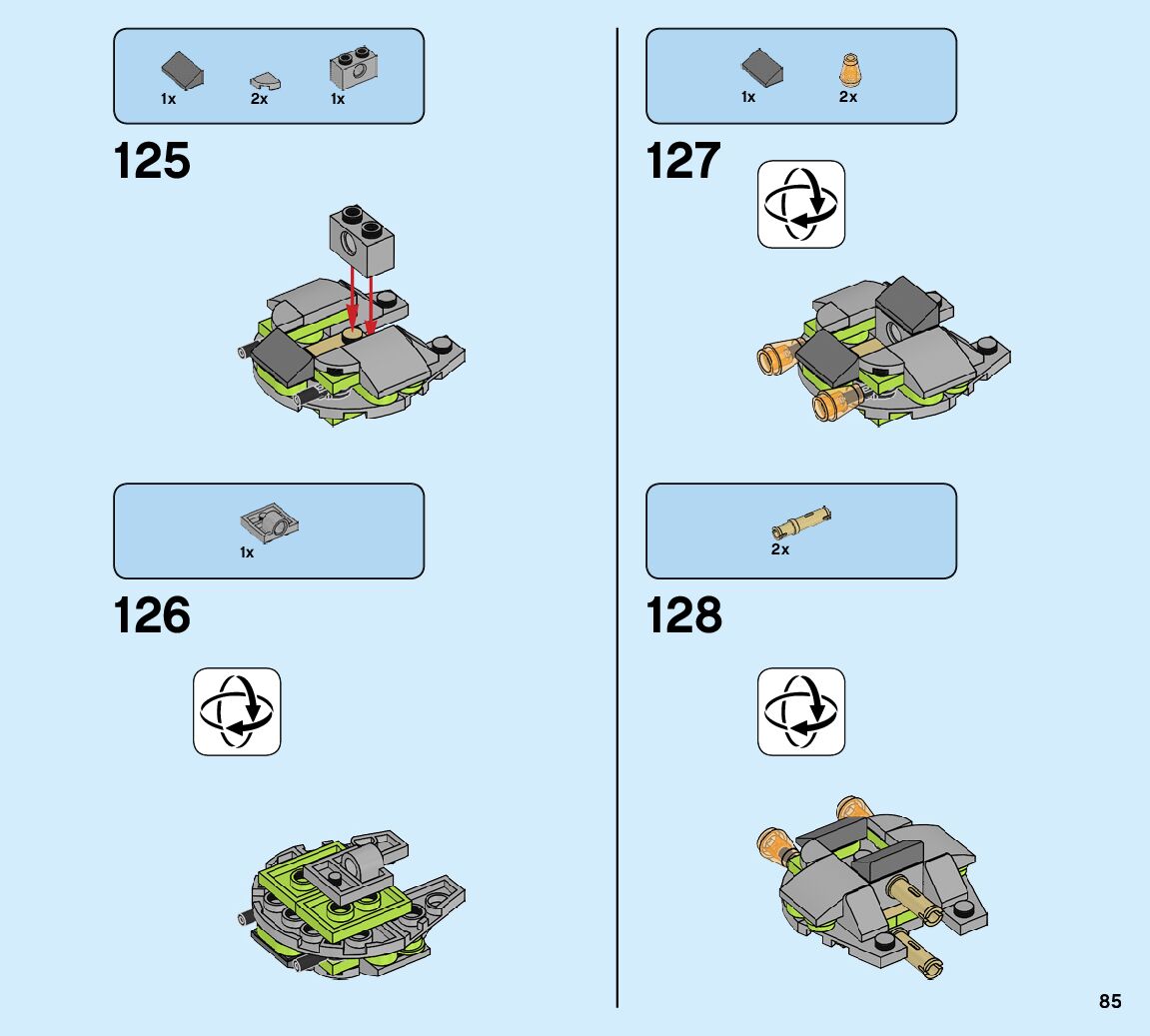 1x 2x 1x

125

1x

126

1x 2x

127

2x

128

85