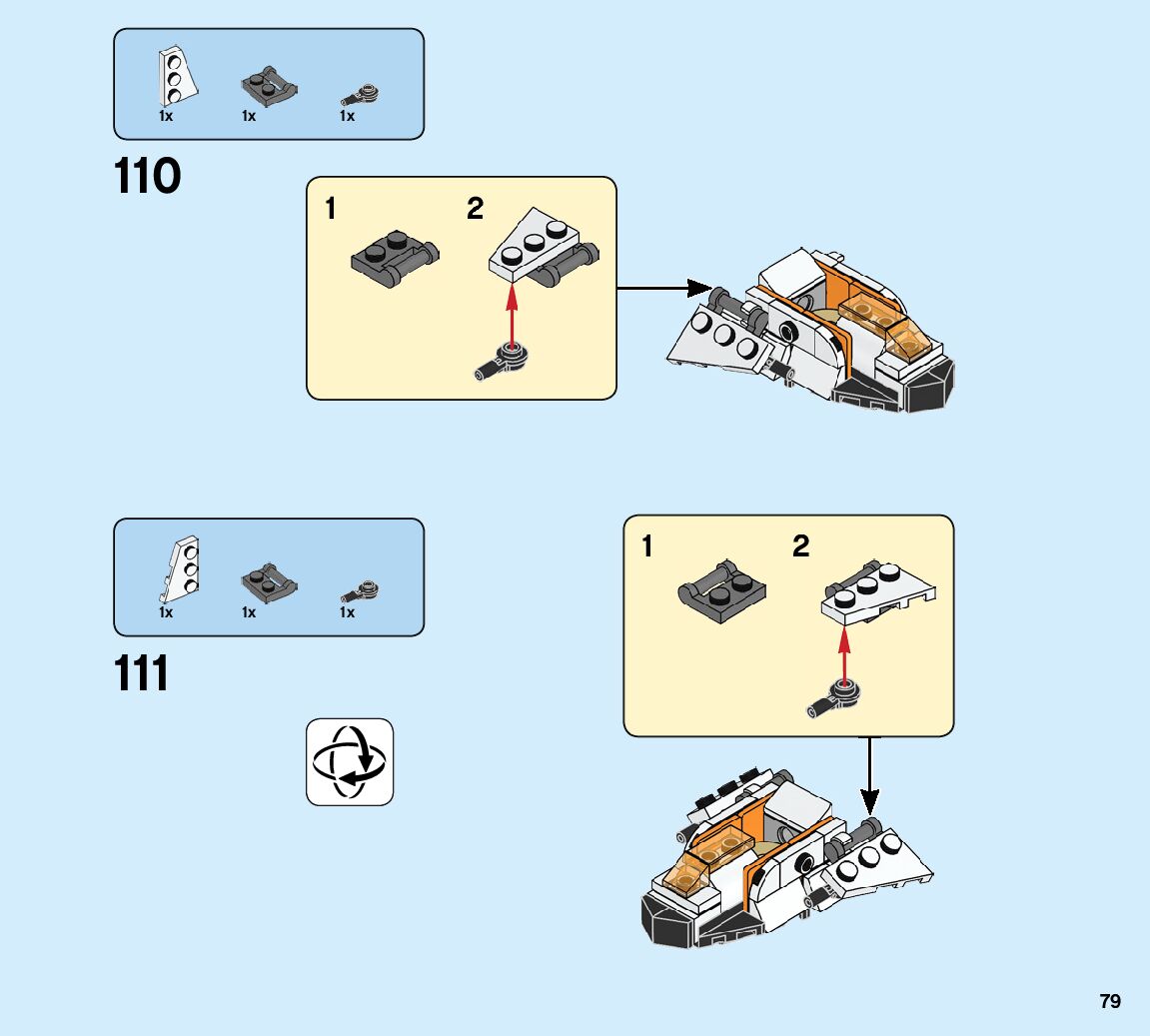 1x 1x 1x

110

1 2

1x 1x 1x

111

1 2

79