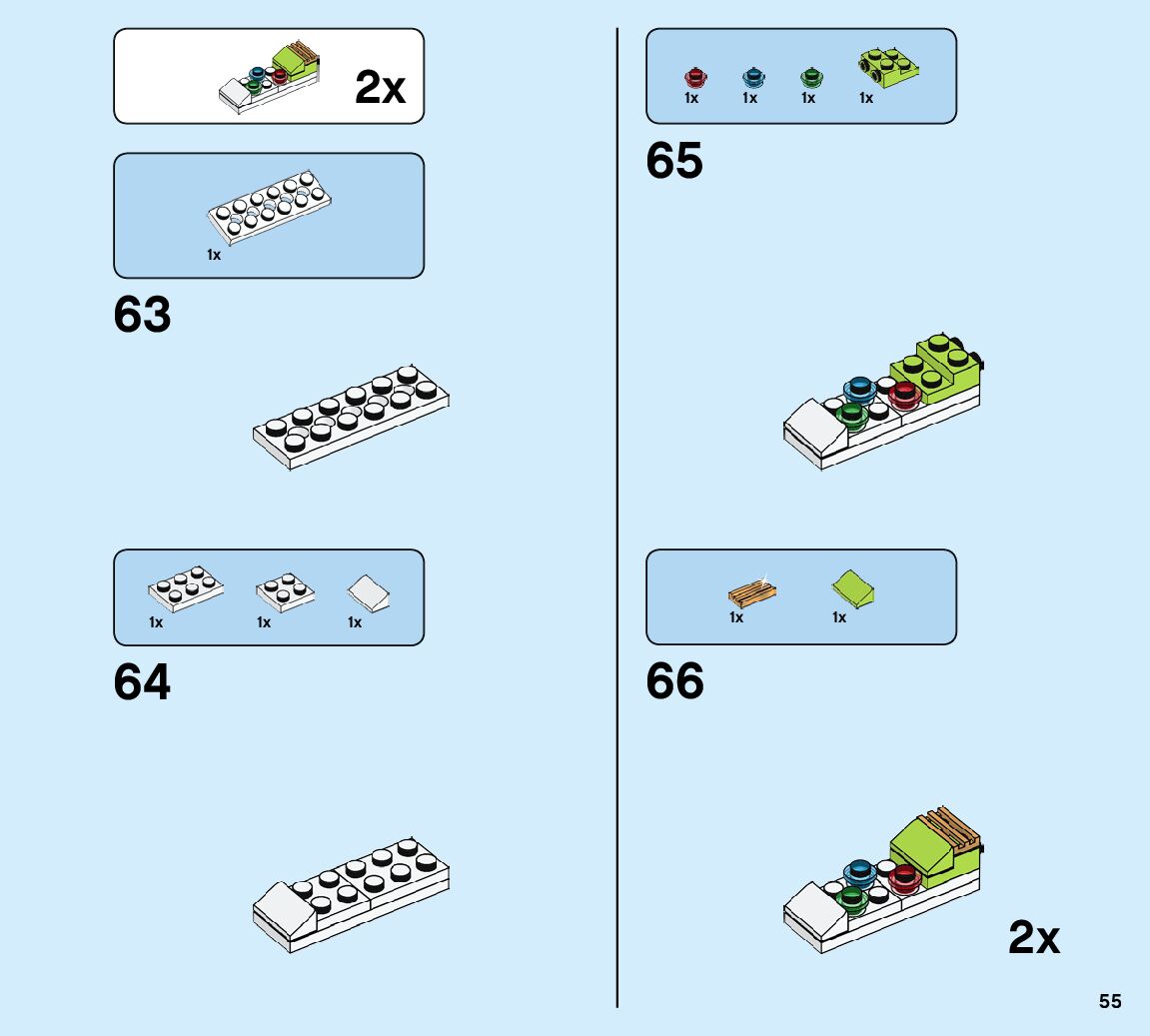 2x

1x

63

1x 1x 1x

64

1x 1x 1x 1x

65

1x 1x

66

2x

55