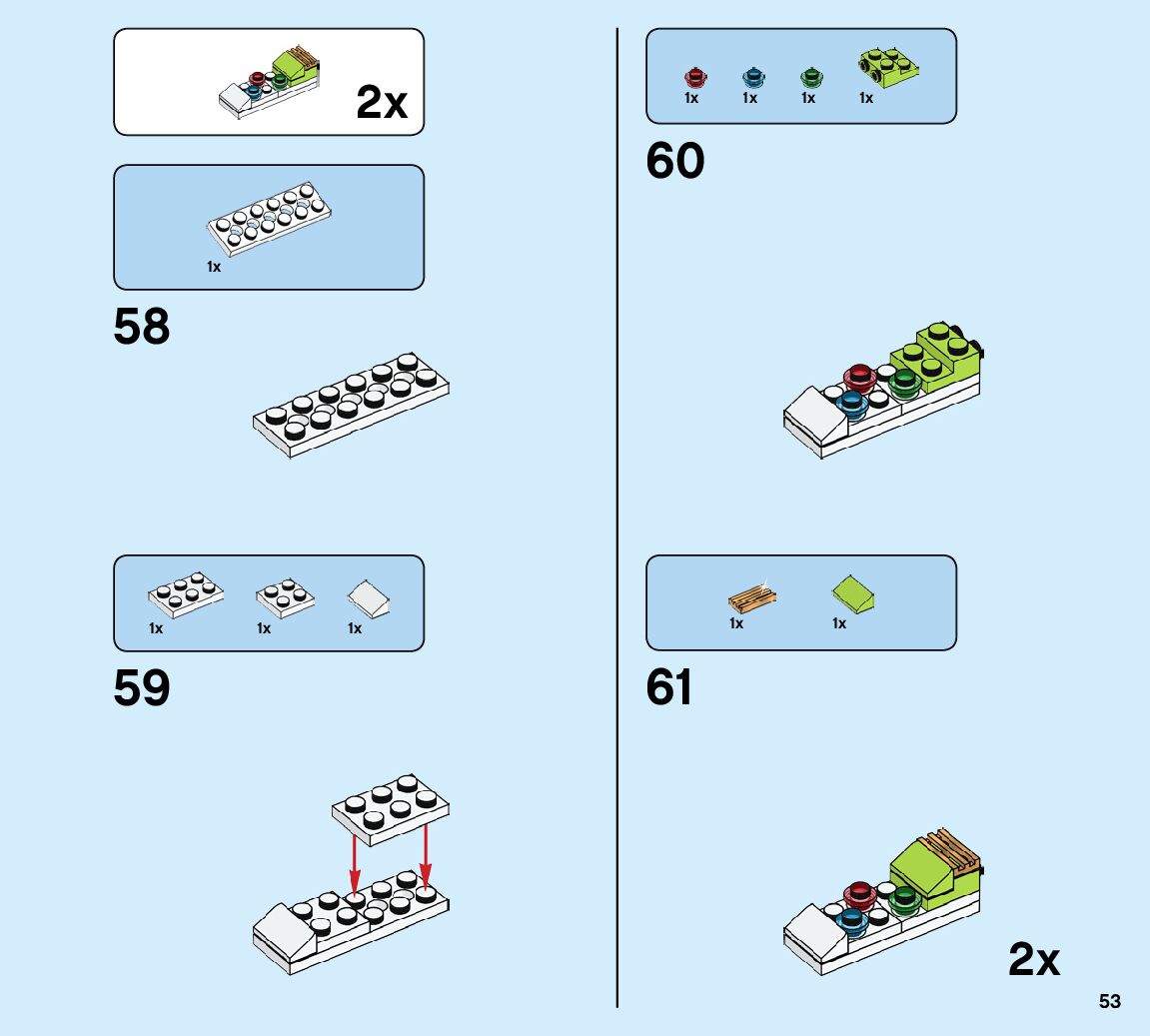 2x

1x

58

1x 1x 1x

59

1x 1x 1x 1x

60

1x 1x

61

2x

53