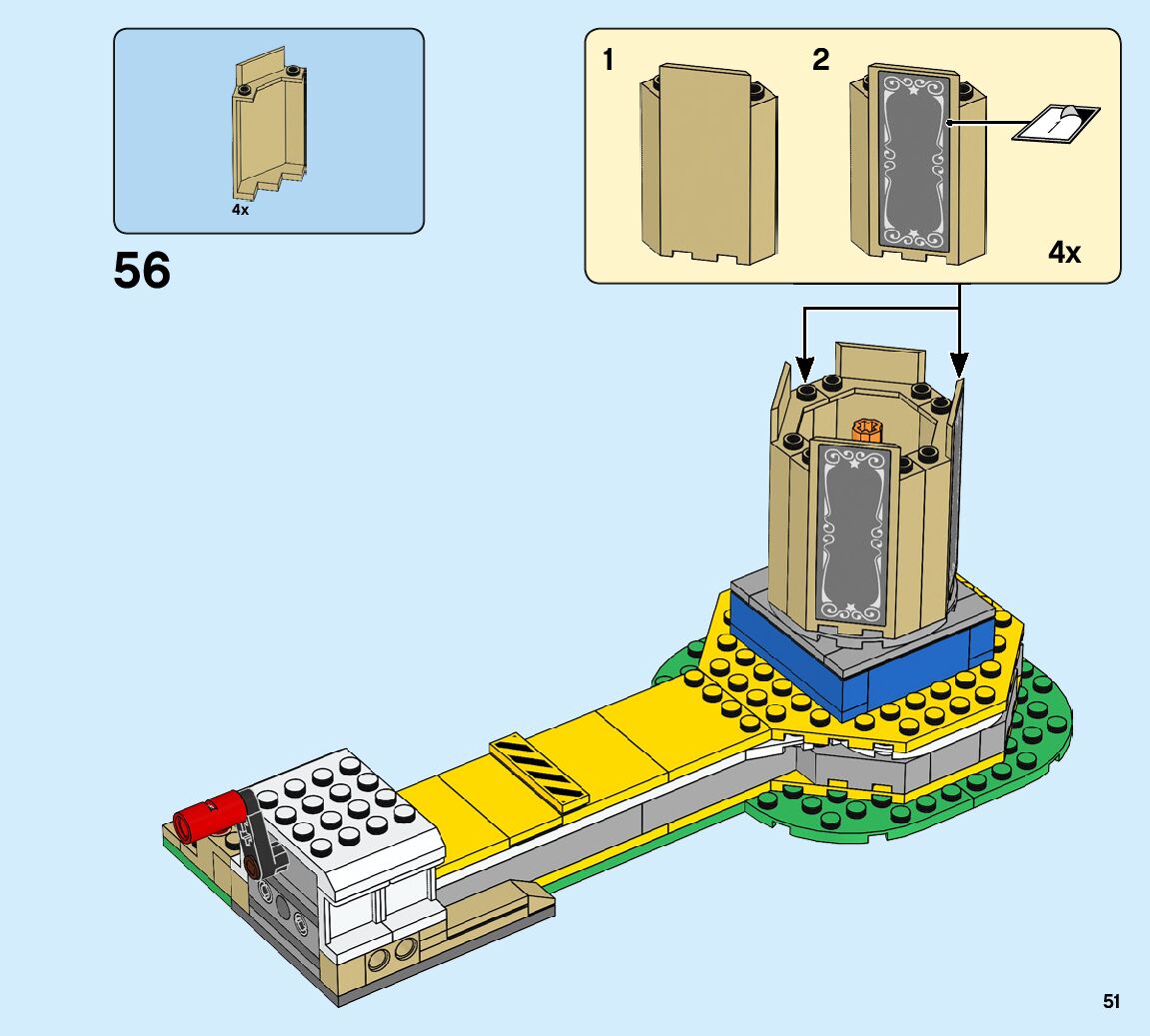 4x

56

1

2

4x

51