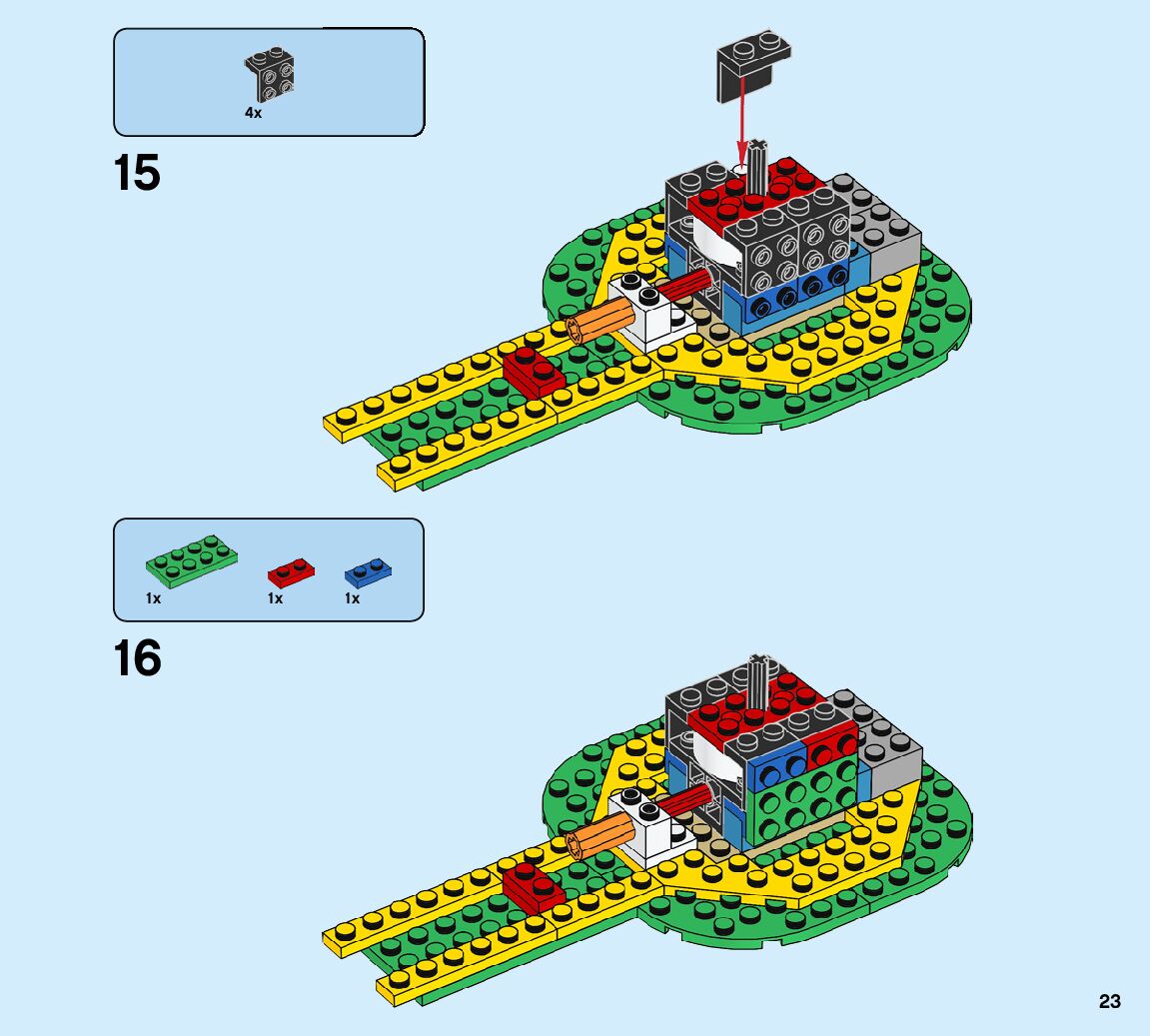 4x

15

1x
1x
1x

16

23