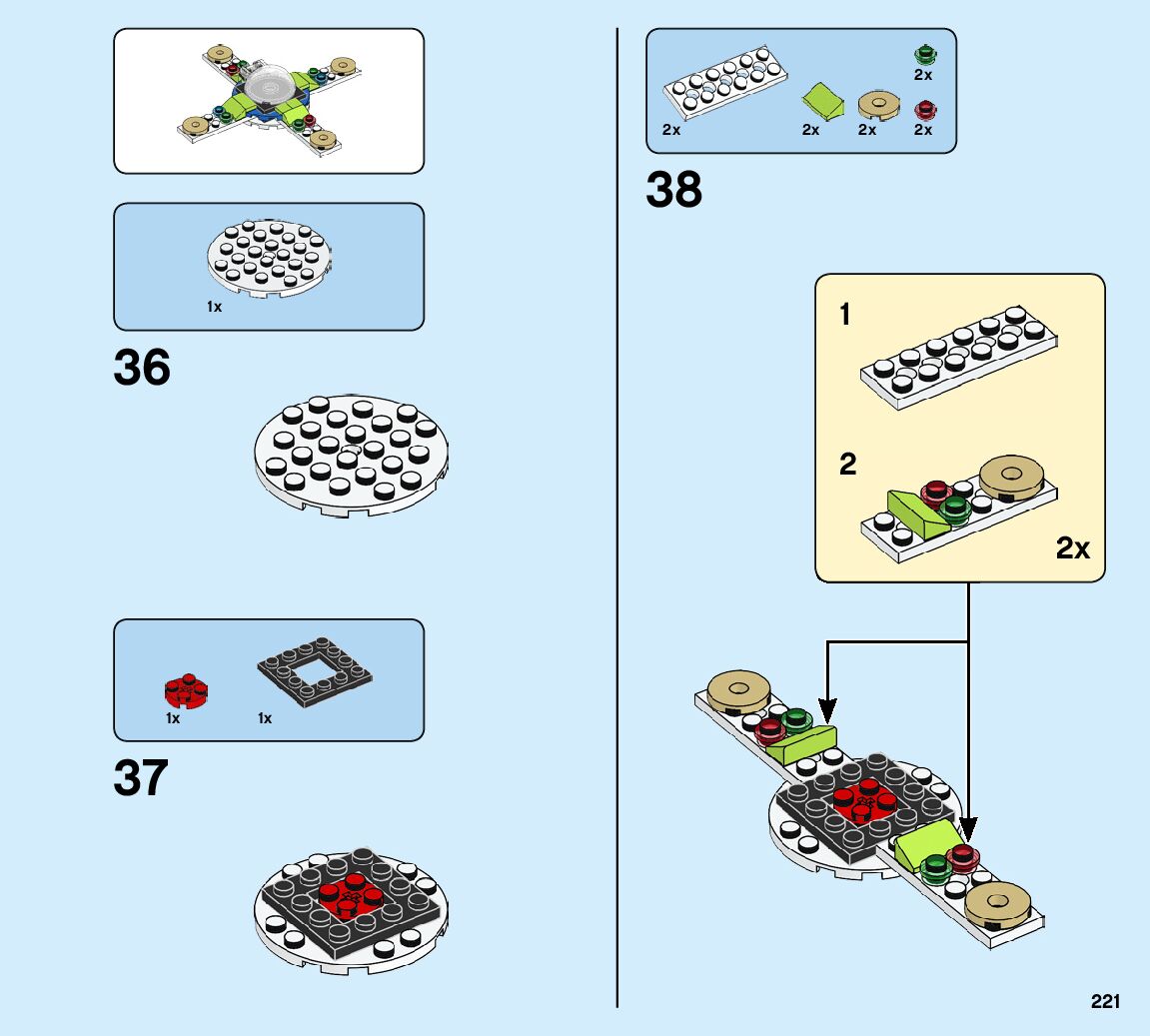 1x

36

1x
1x

37

2x
2x
2x
2x
2x

38

1

2

2x

221