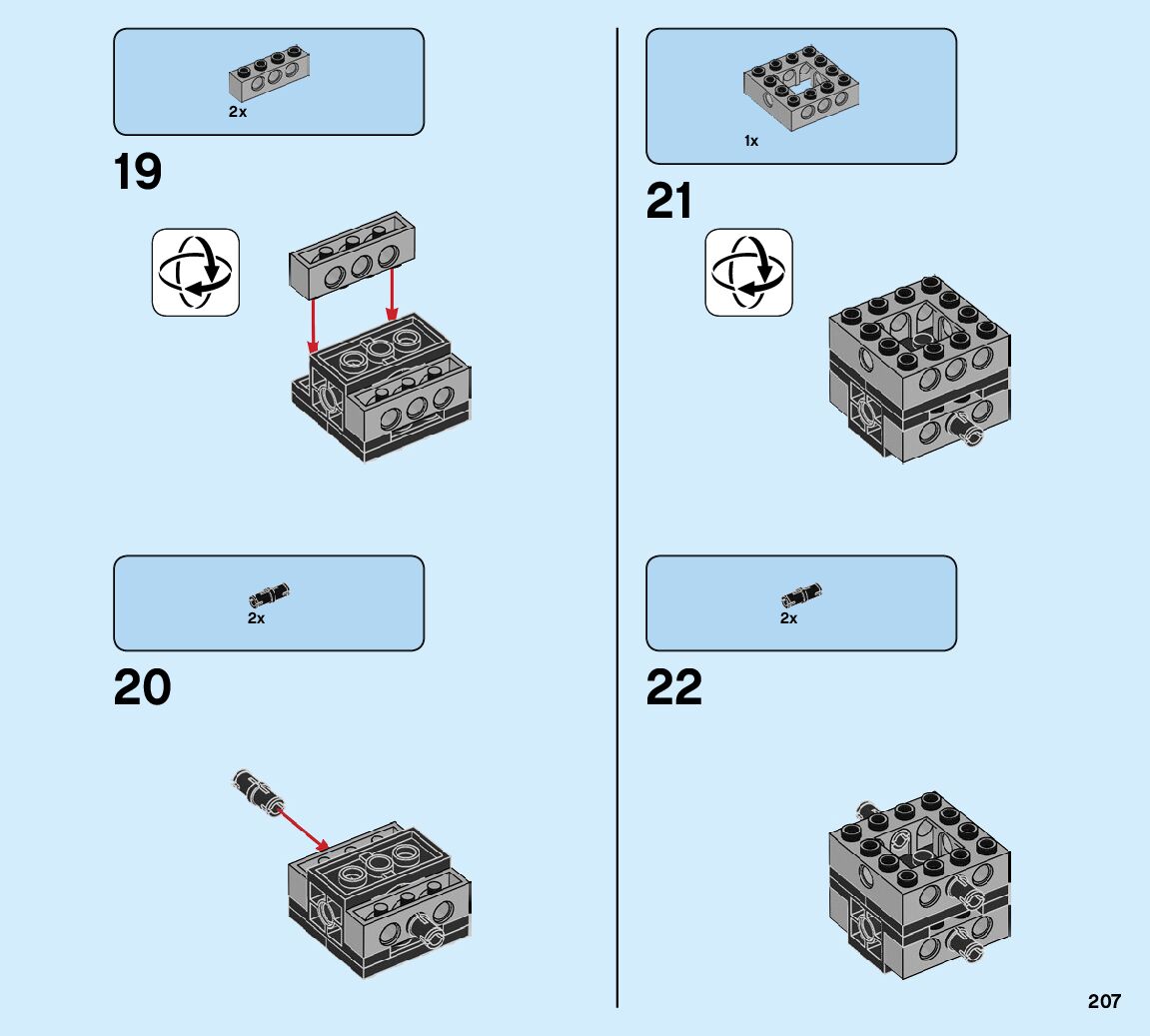 2x

19

2x

20

1x

21

2x

22

207