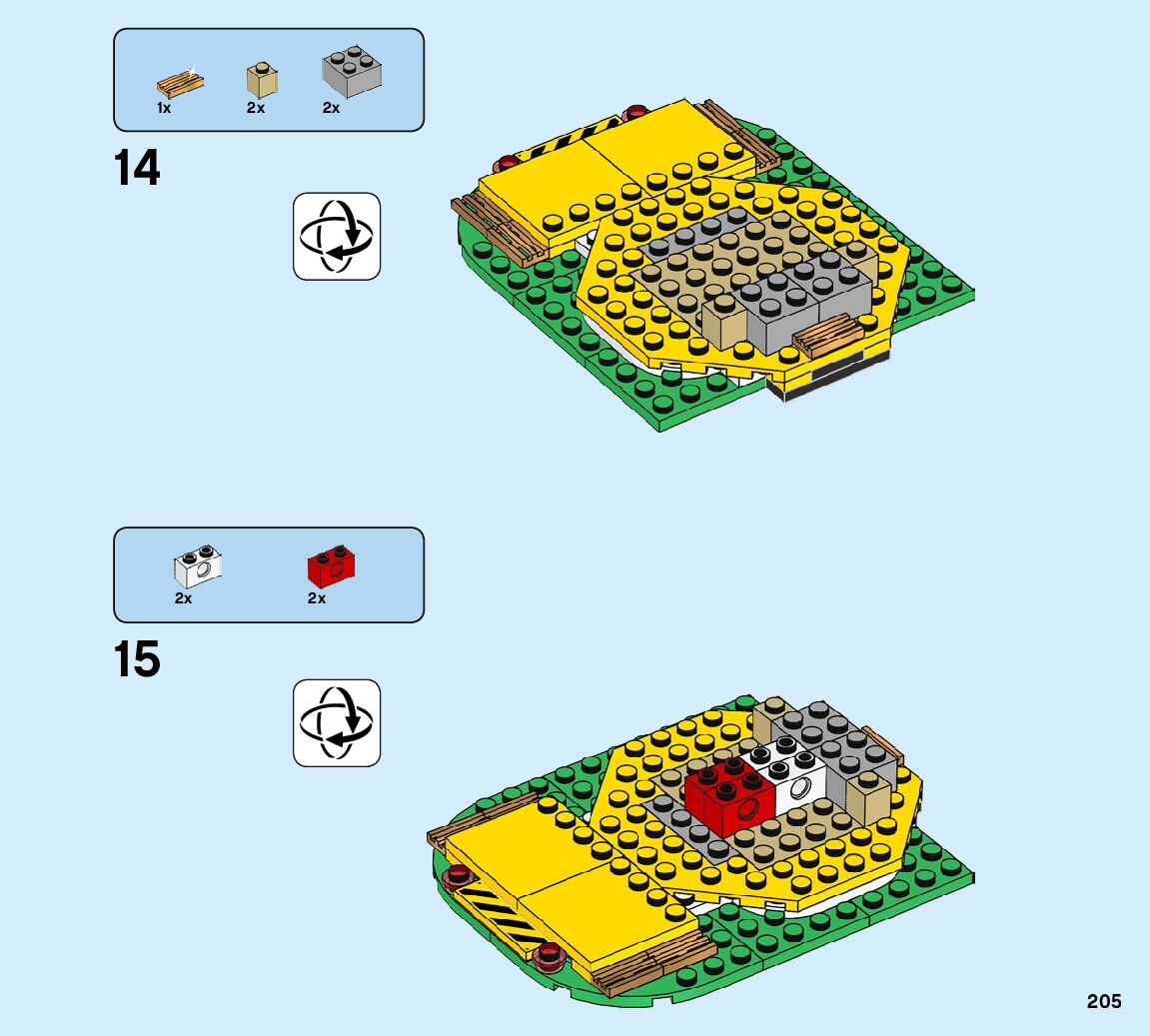 1x 2x 2x

14

2x 2x

15

205