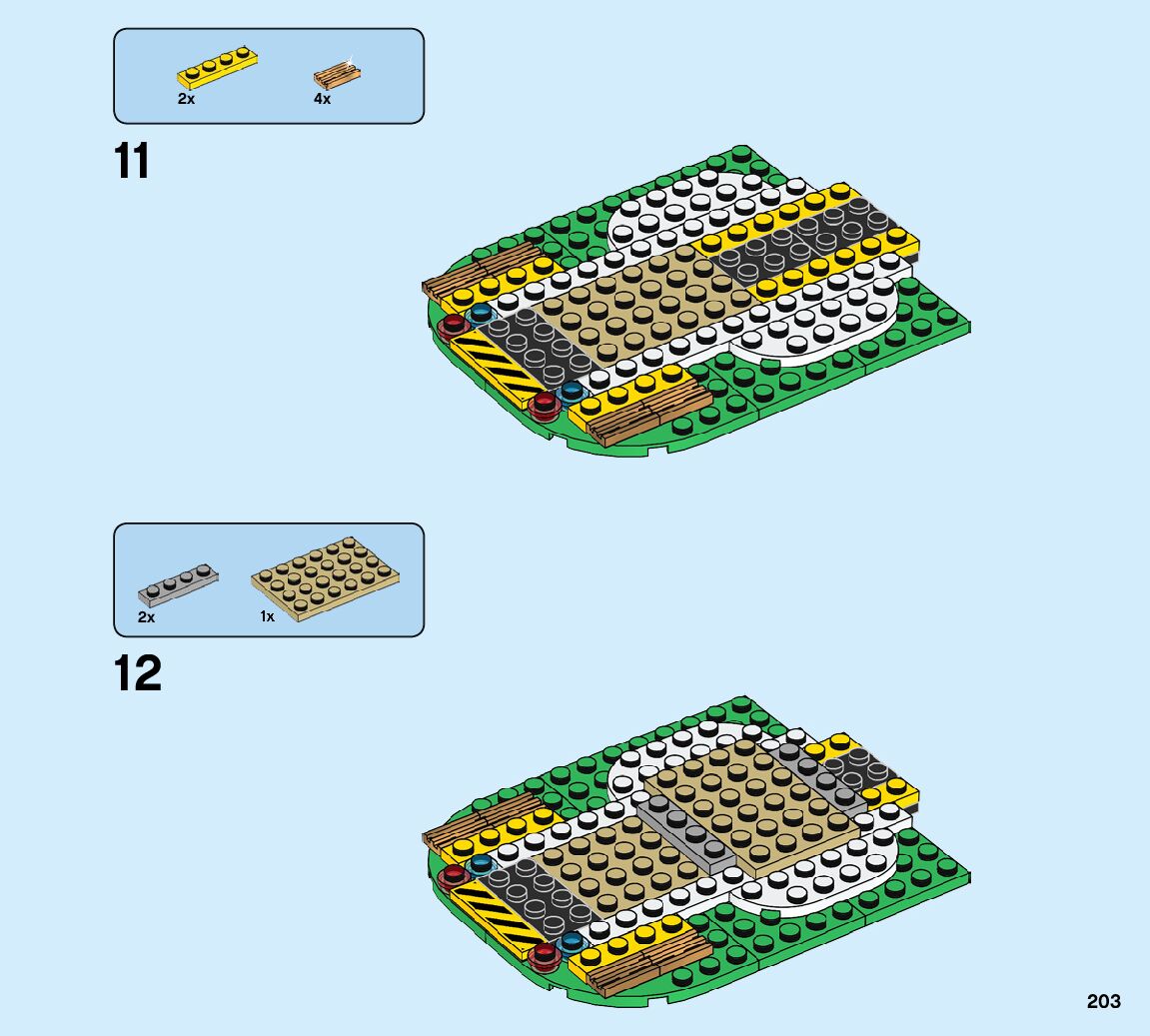 2x
4x

11

2x
1x

12

203