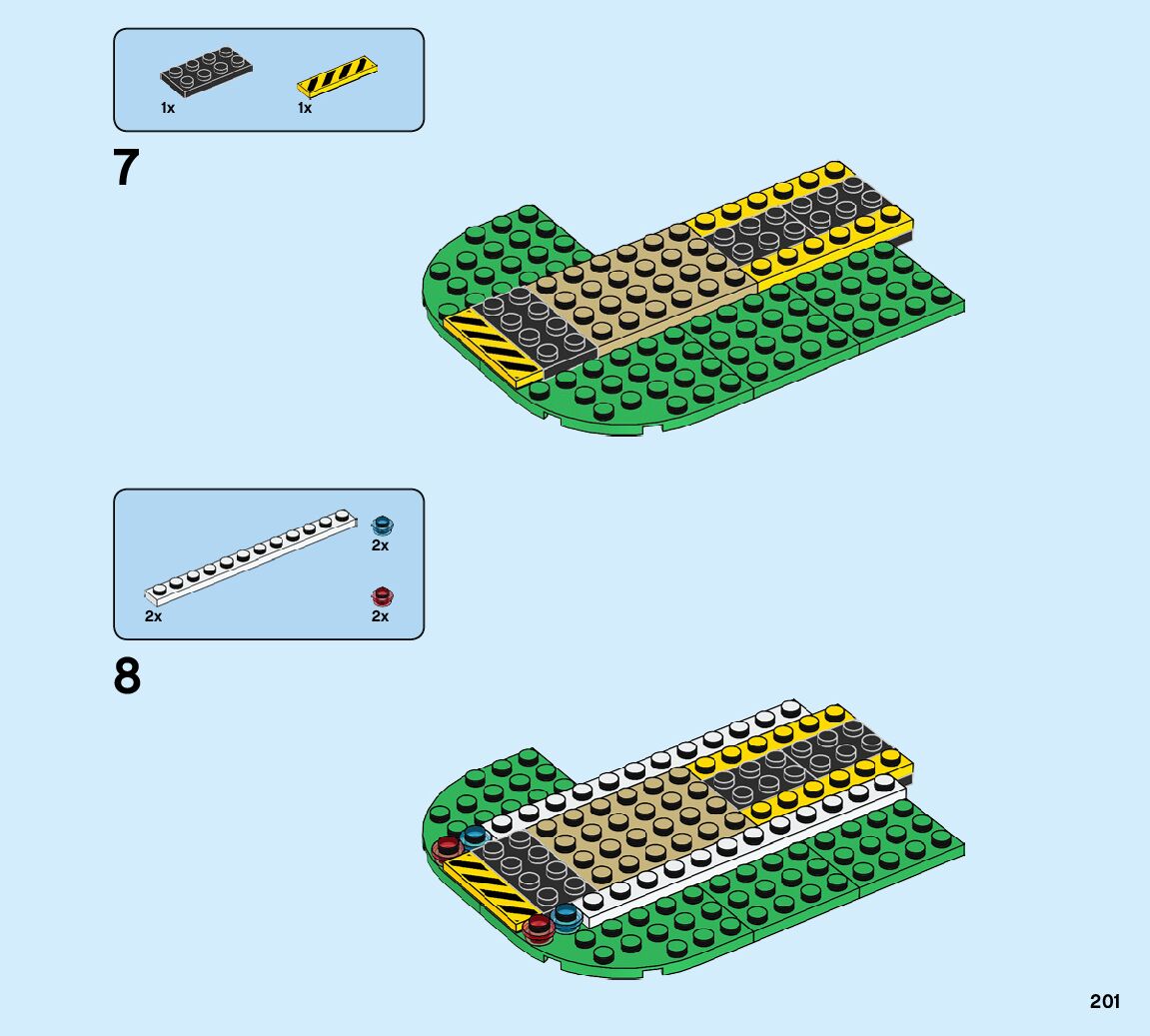 1x
1x

7

2x
2x
2x

8

201