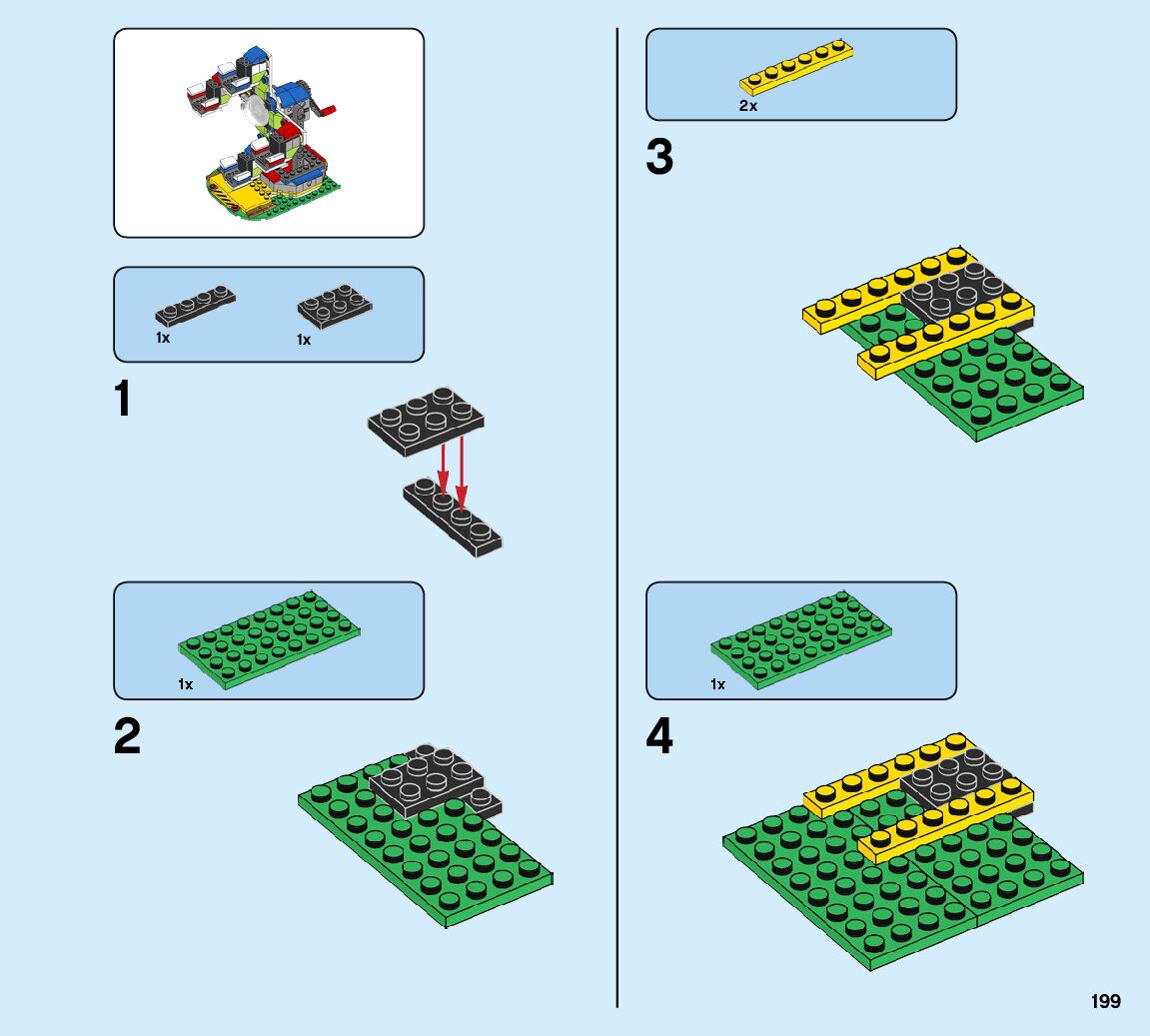 1x

1x

1

1x

2

2x

3

1x

4

199