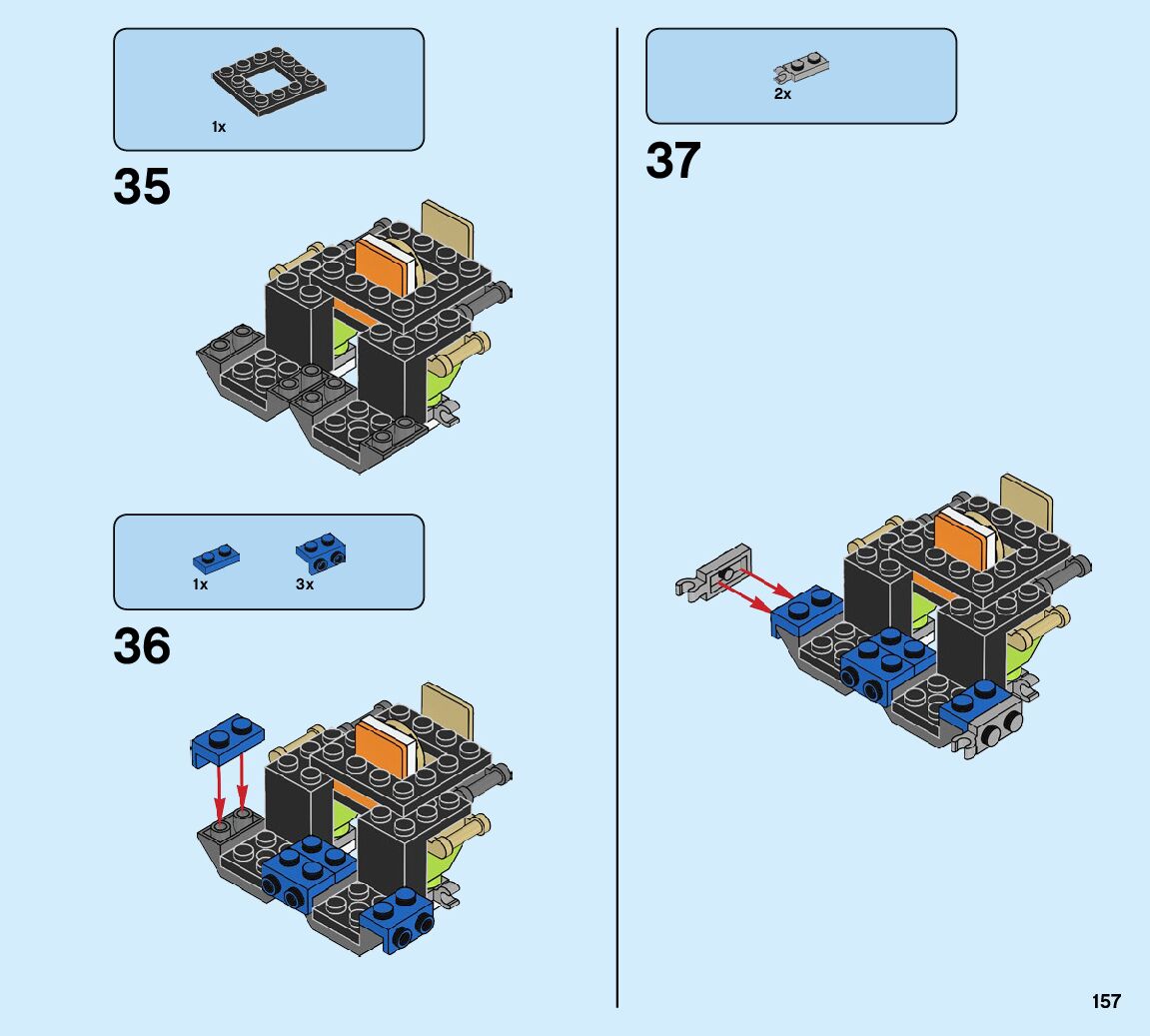 1x

35

1x

3x

36

2x

37

157