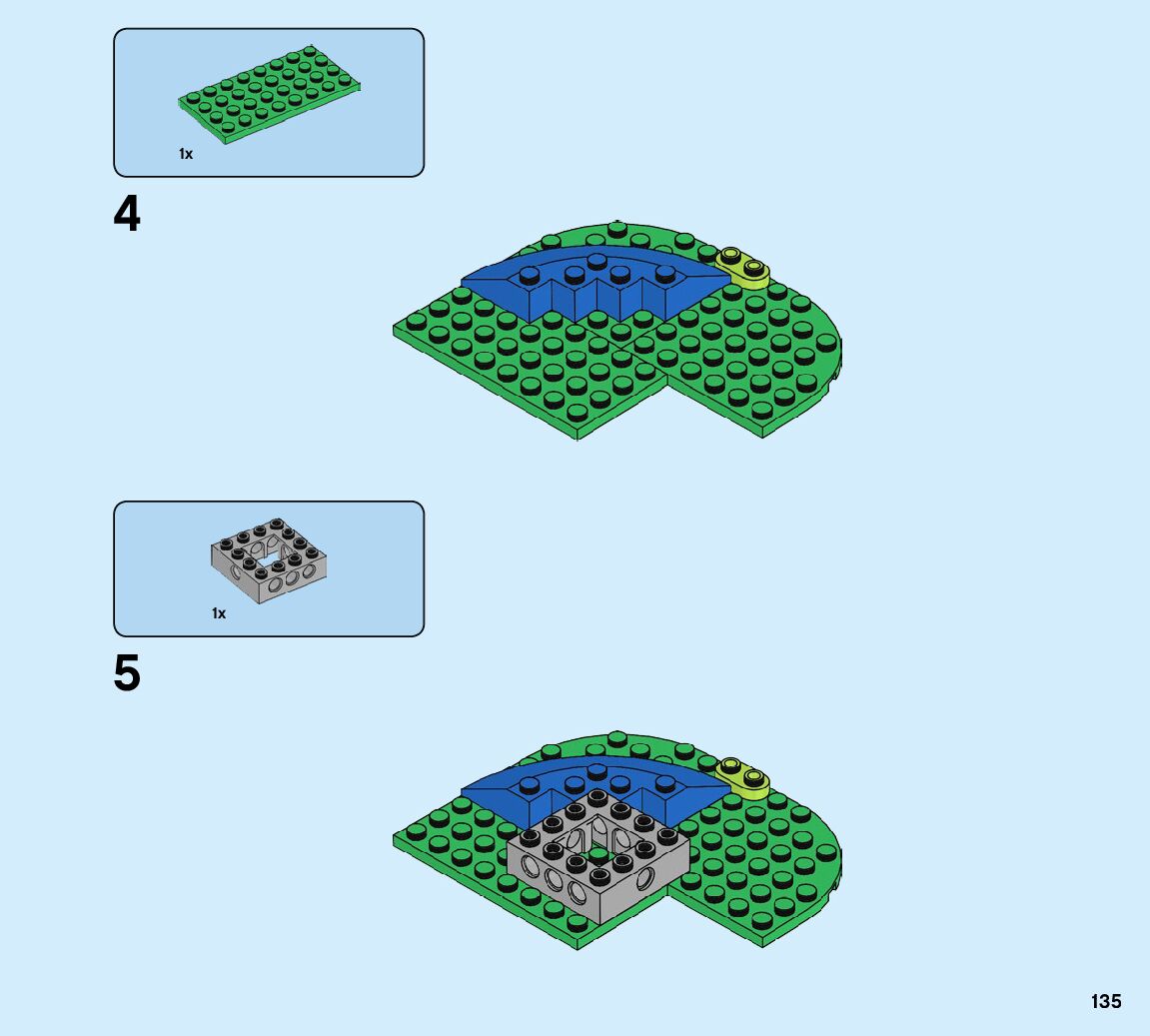 1x

4

1x

5

135