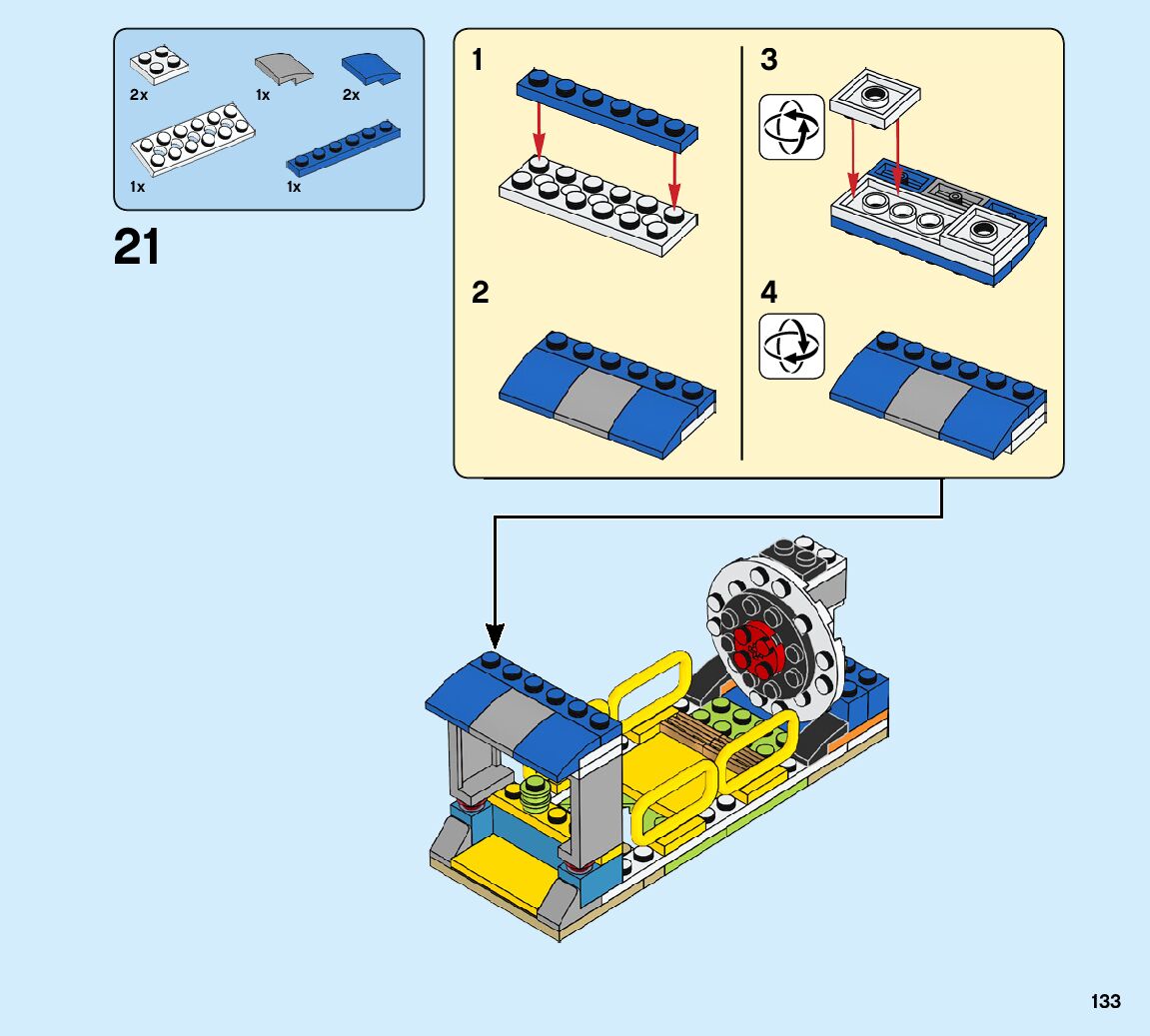 2x
1x
2x
1x
1x

21

1
2
3
4

133