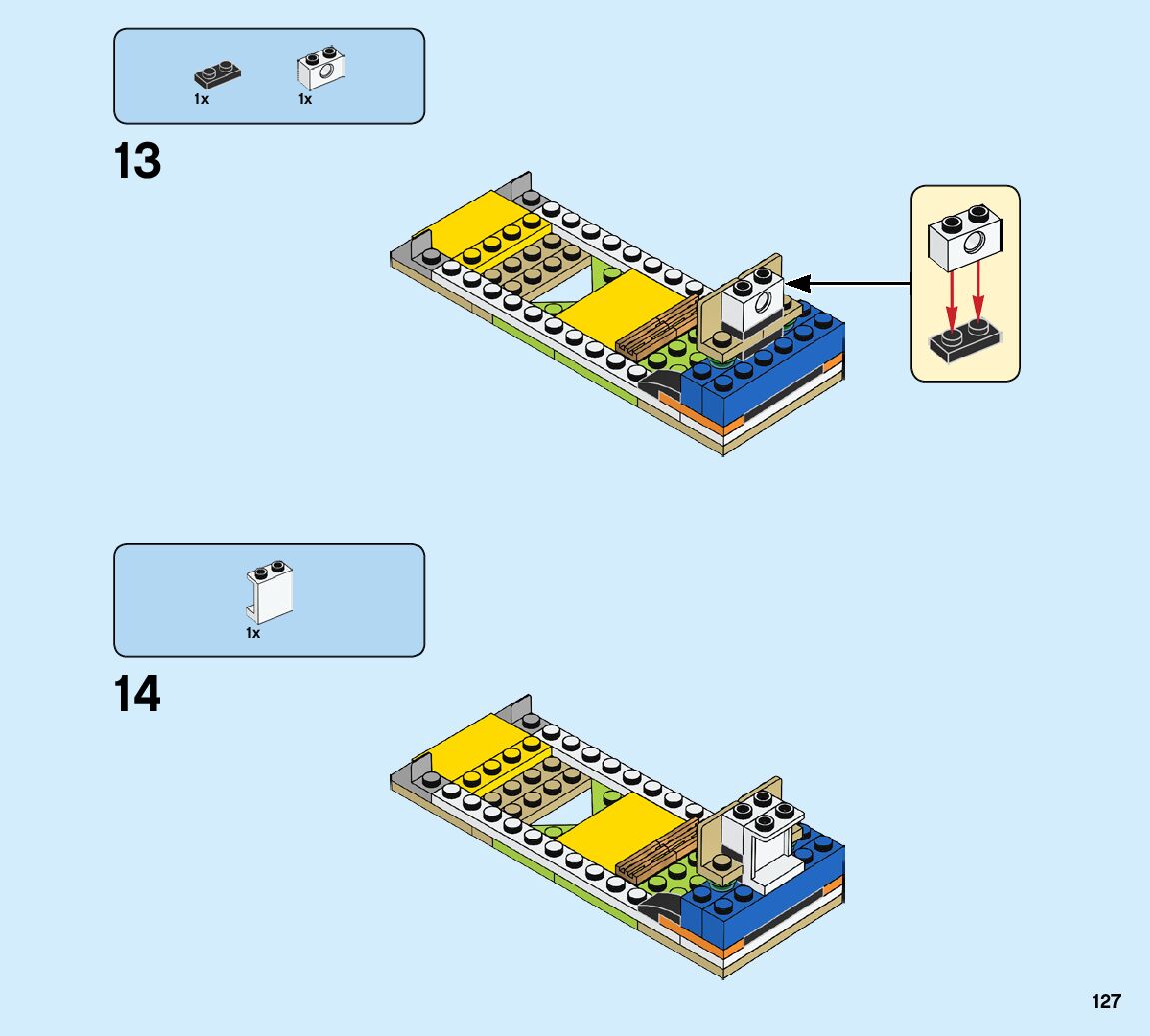 1x 1x

13

1x

14

127