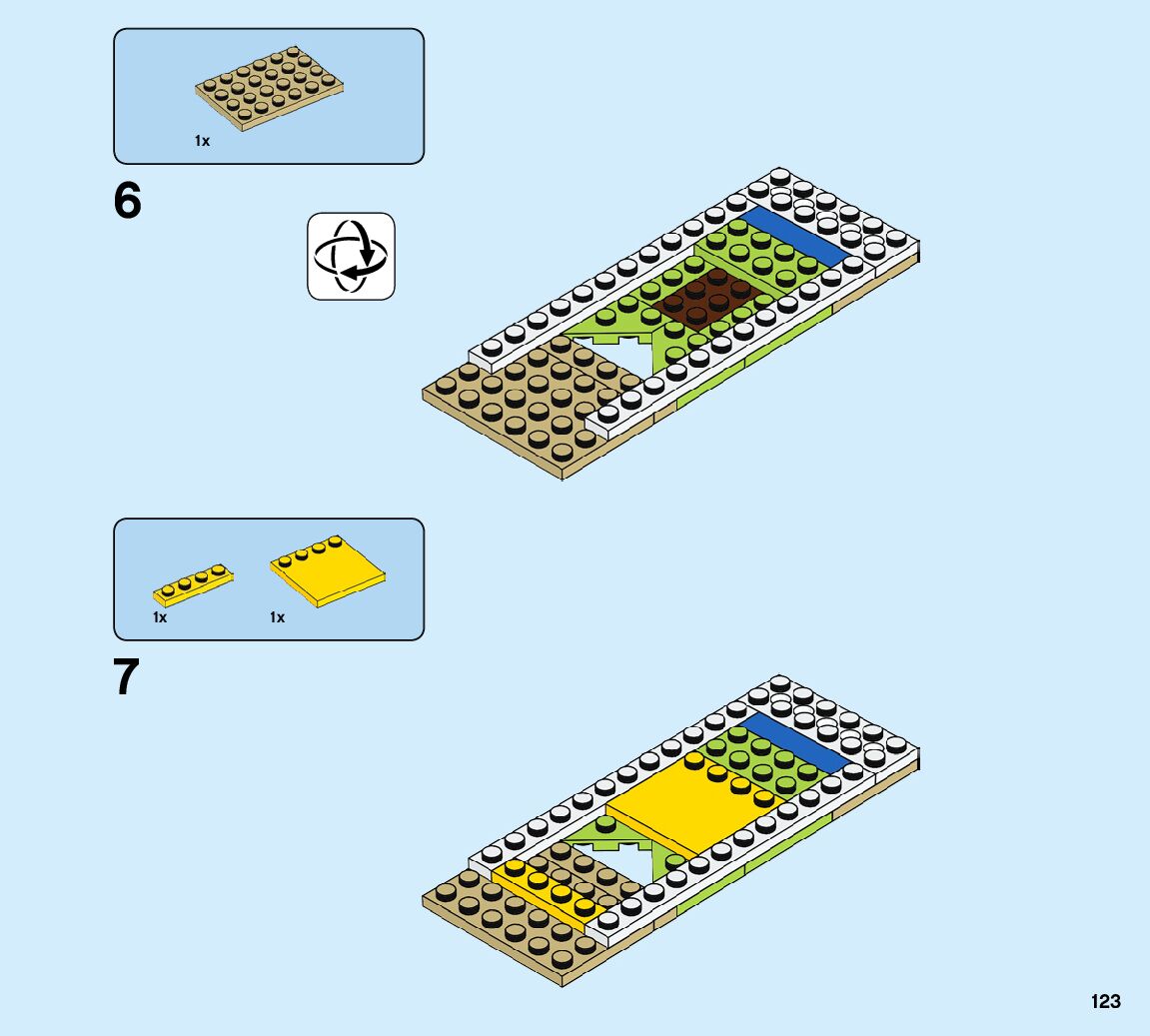 1x

6

1x

1x

7

123