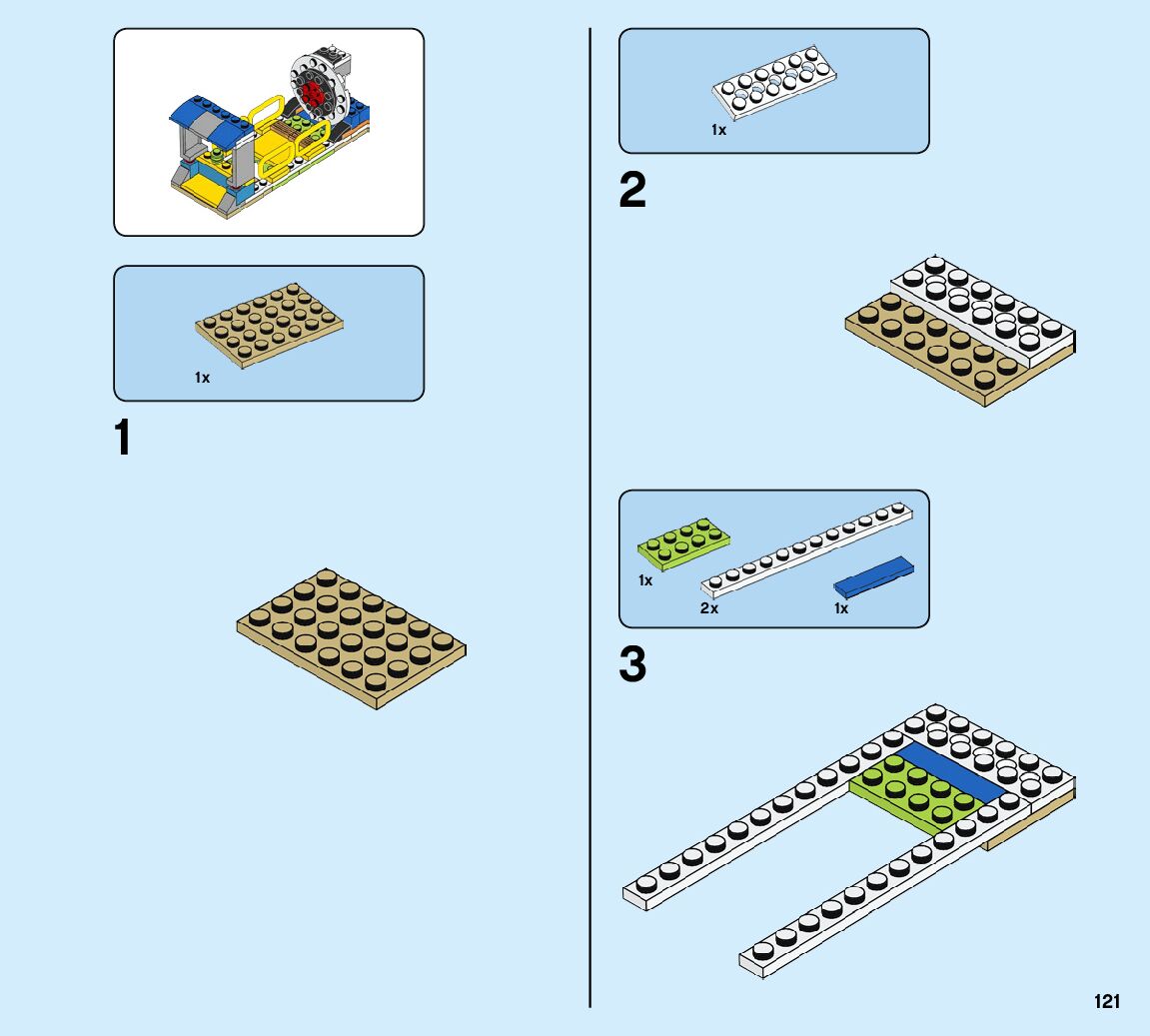 1x

1

1x

2

1x

2x

1x

3

121