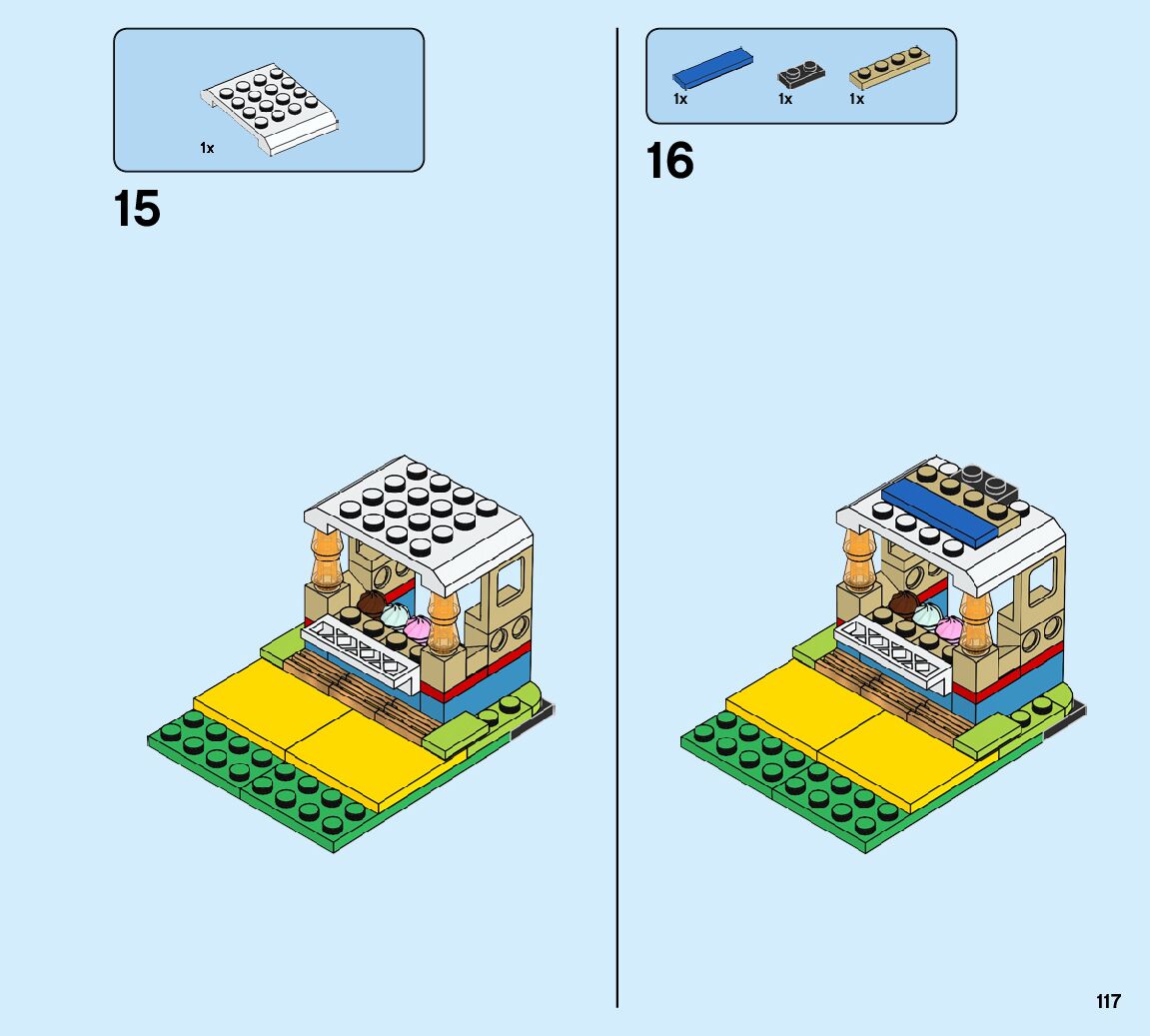 1x

15

1x
1x
1x

16

117