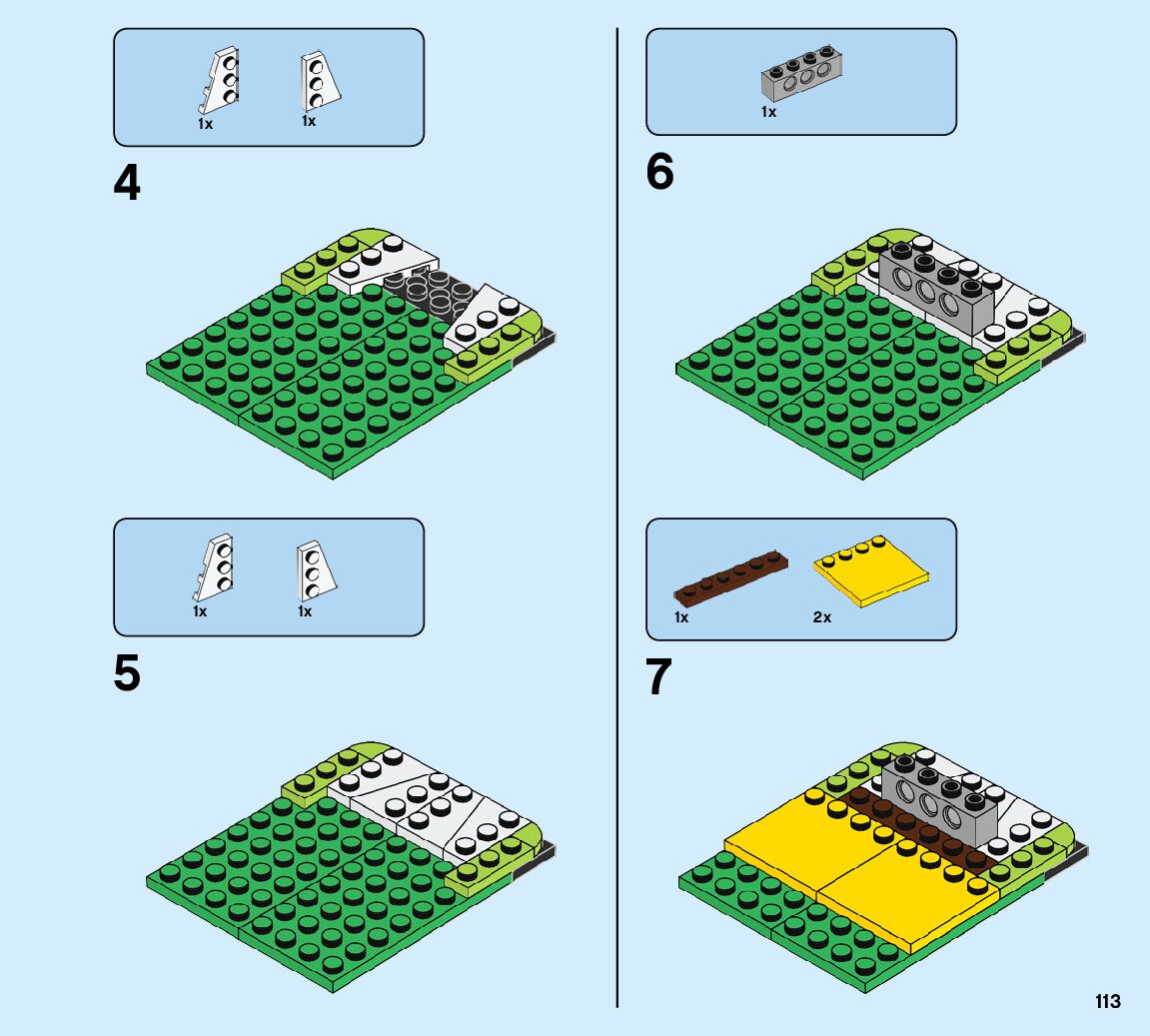 1x 1x

4

1x 1x

5

1x

6

1x 2x

7

113