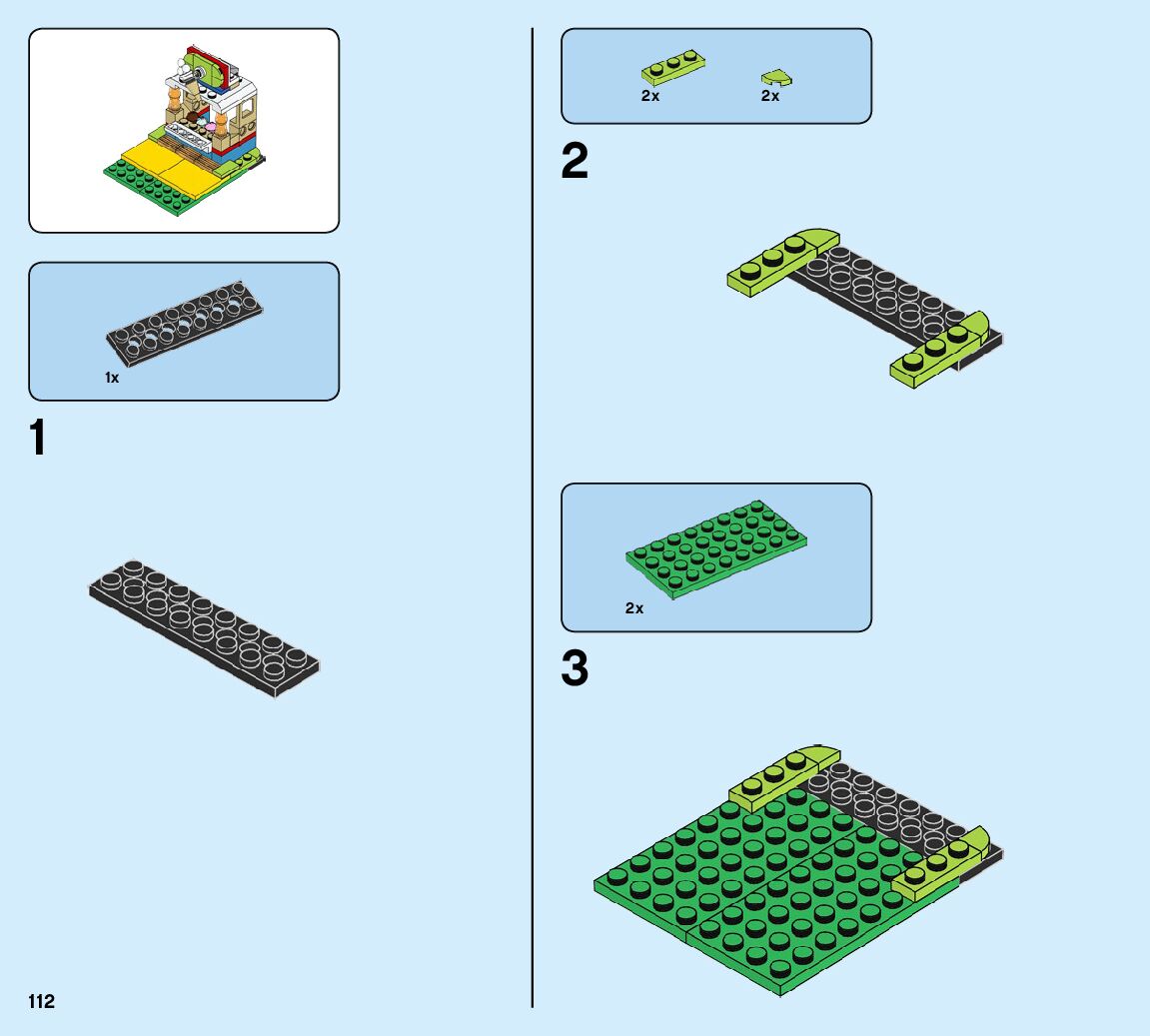 1x

1

112

2x 2x

2

2x

3