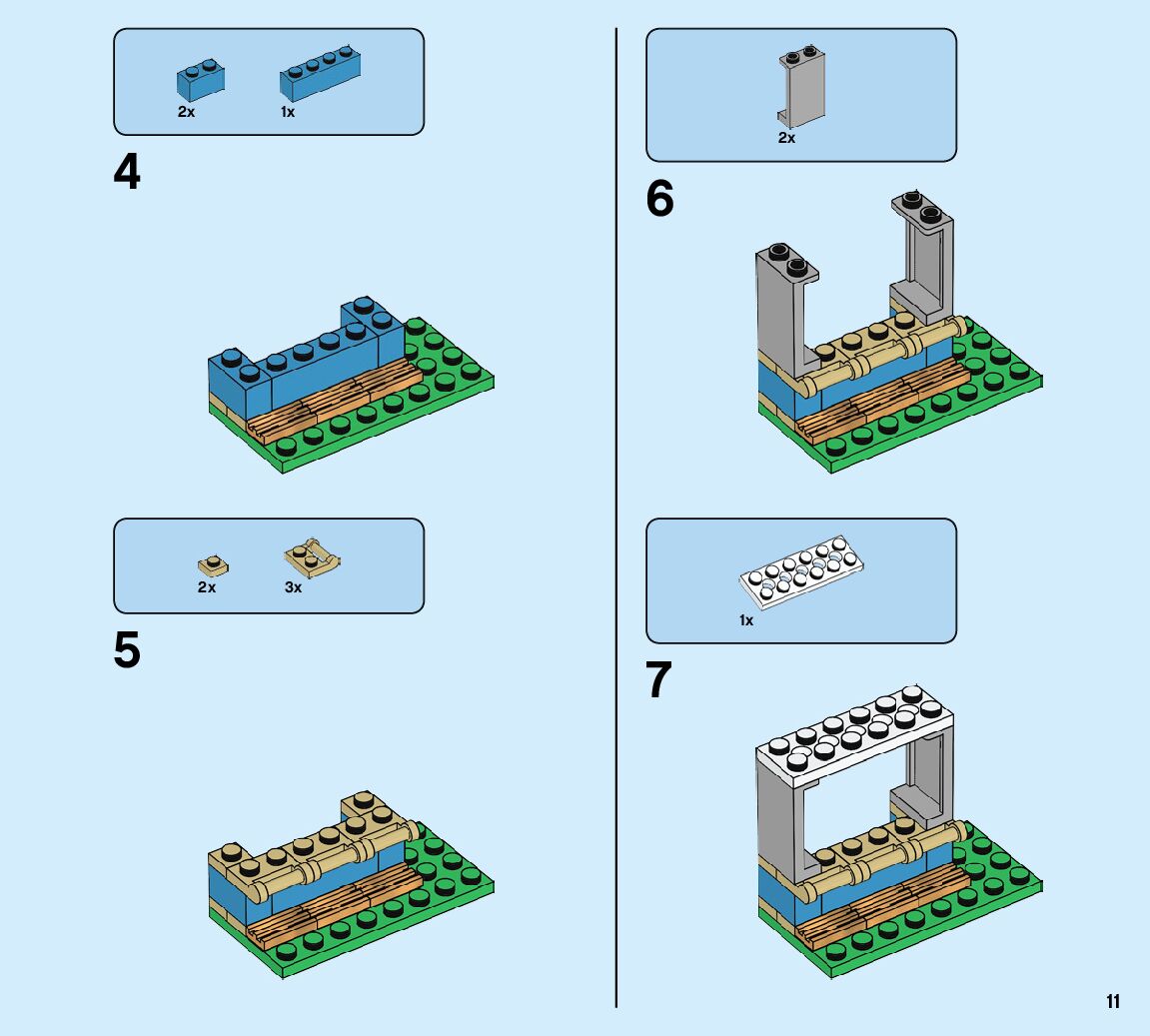 2x 1x

4

2x 3x

5

2x

6

1x

7

11