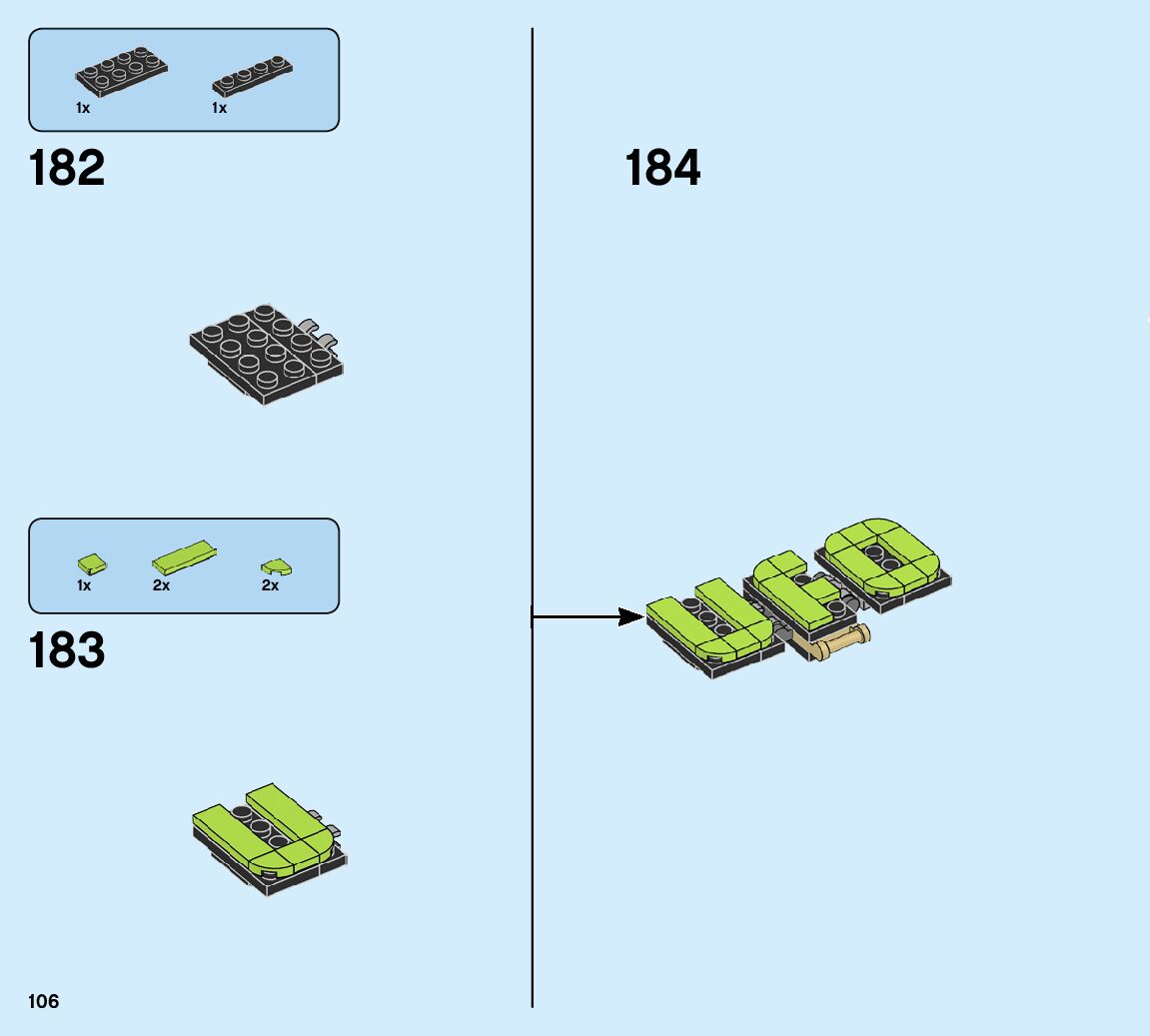 1x 1x

182

1x 2x 2x

183

184

106