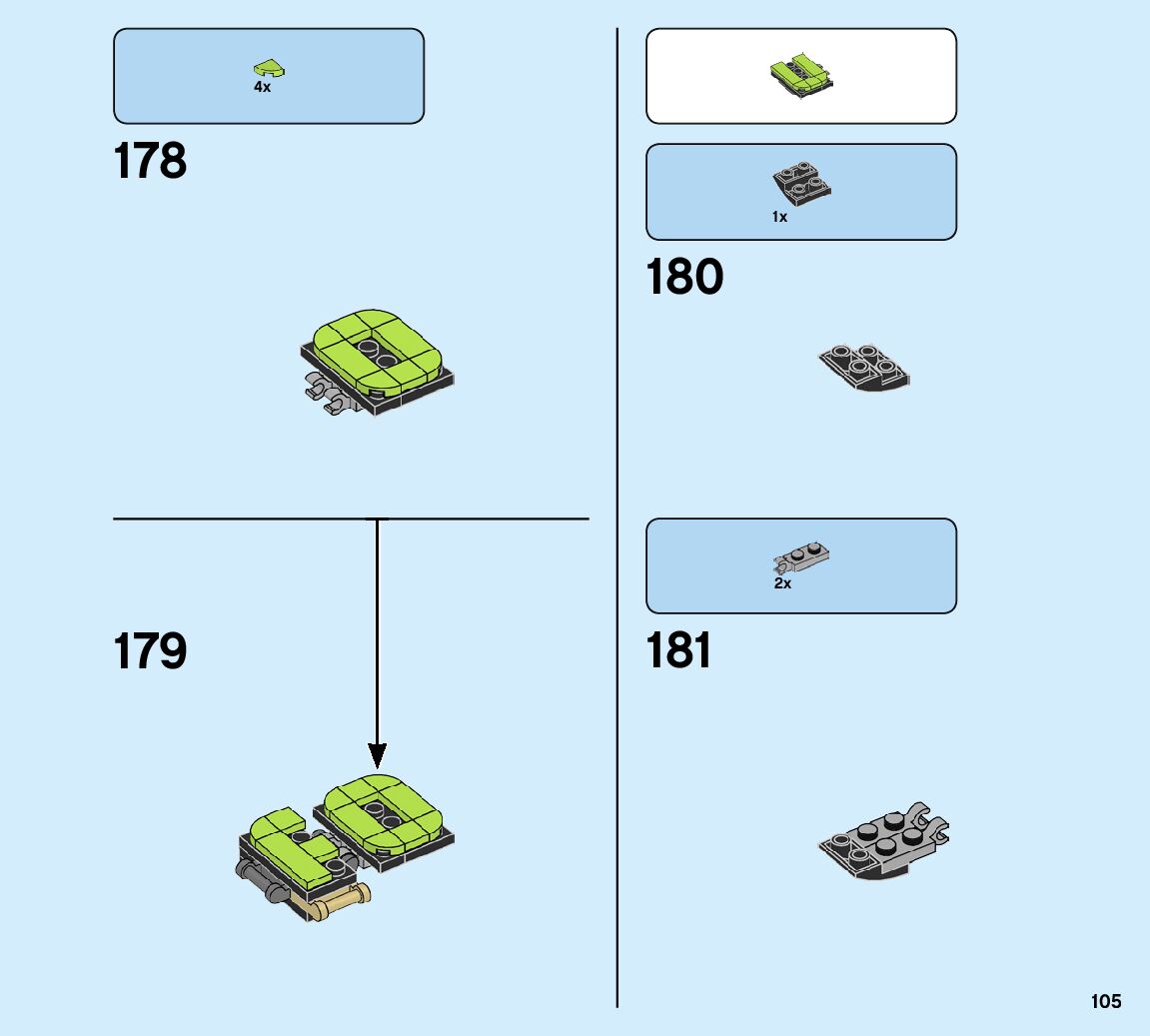 4x

178

179

1x

180

2x

181

105