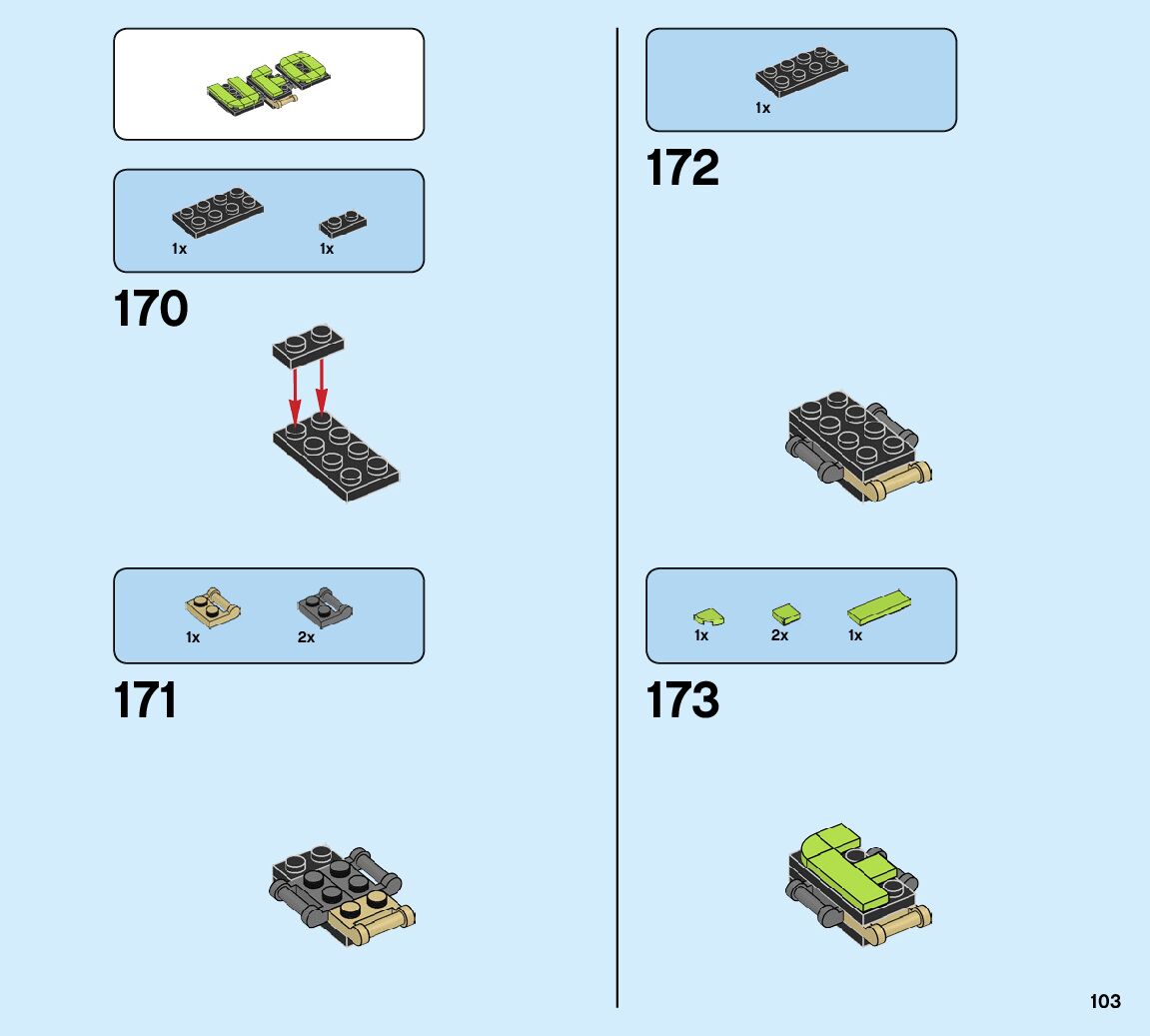 1x

1x

170

1x

2x

171

1x

172

1x

2x

1x

173

103