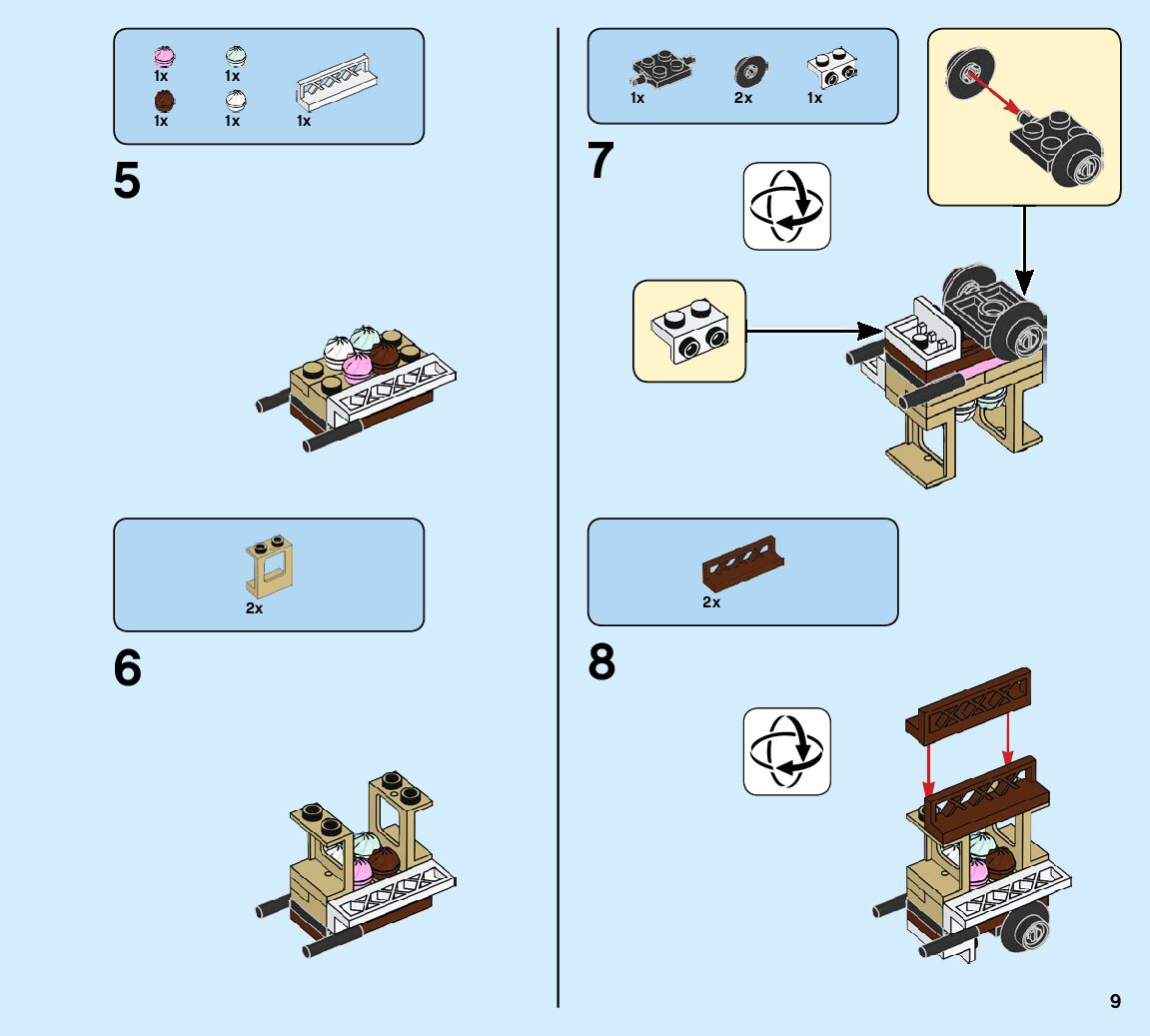 1x
1x
1x
1x
1x

5

2x

6

1x
2x
1x

7

2x

8

9