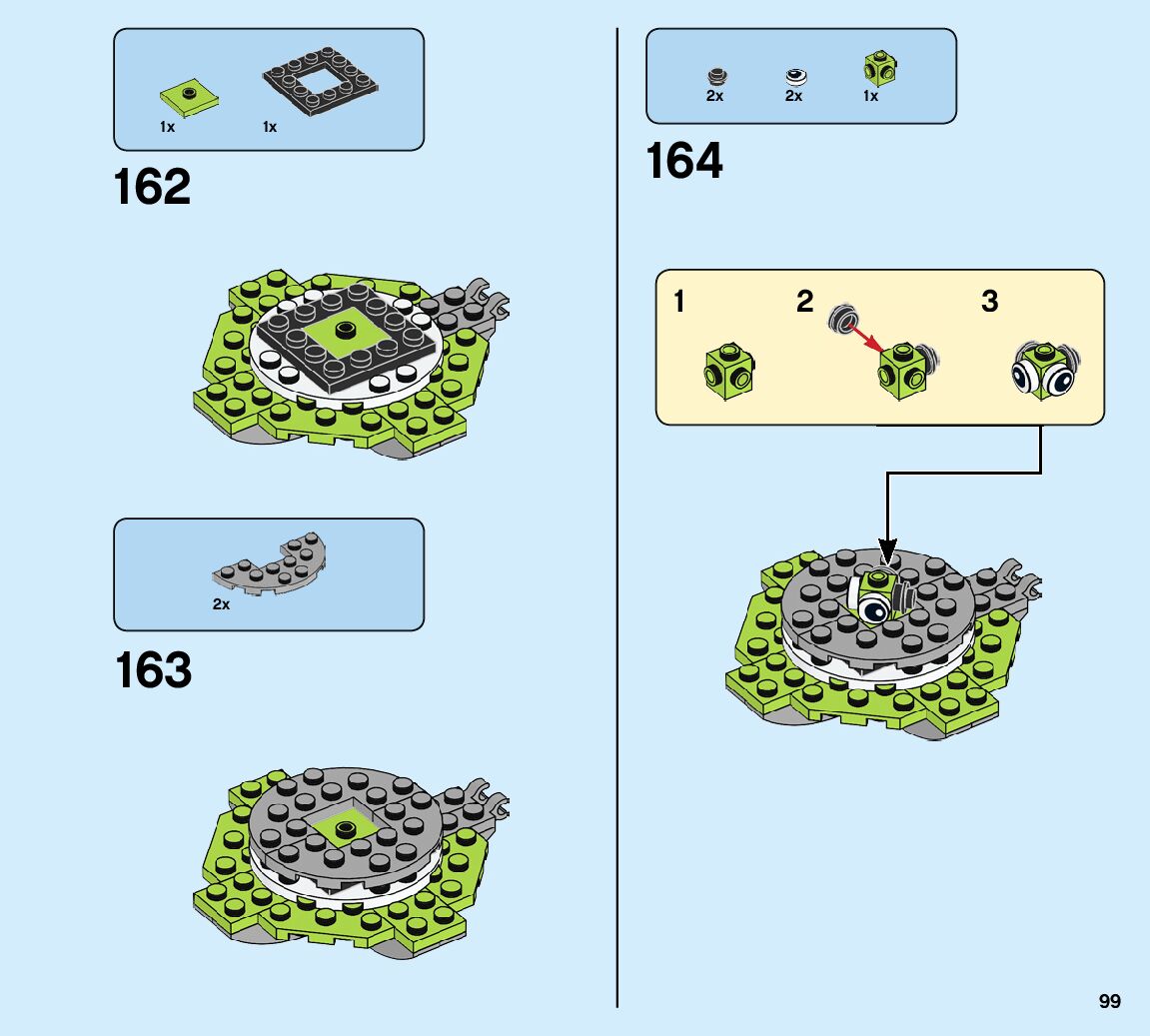 1x 1x

162

2x

163

2x 2x 1x

164

1 2 3

99