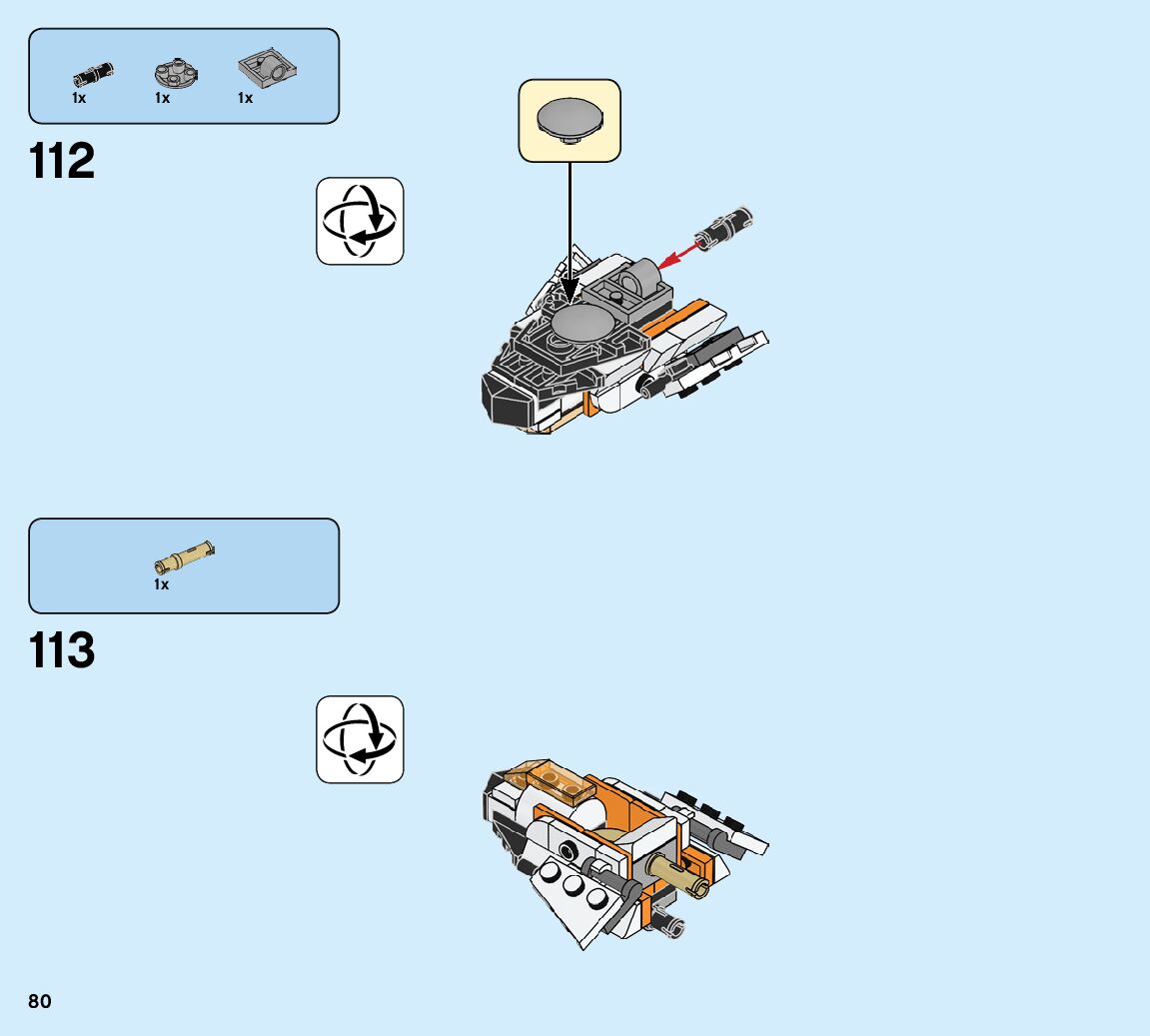 1x 1x 1x

112

1x

113

80