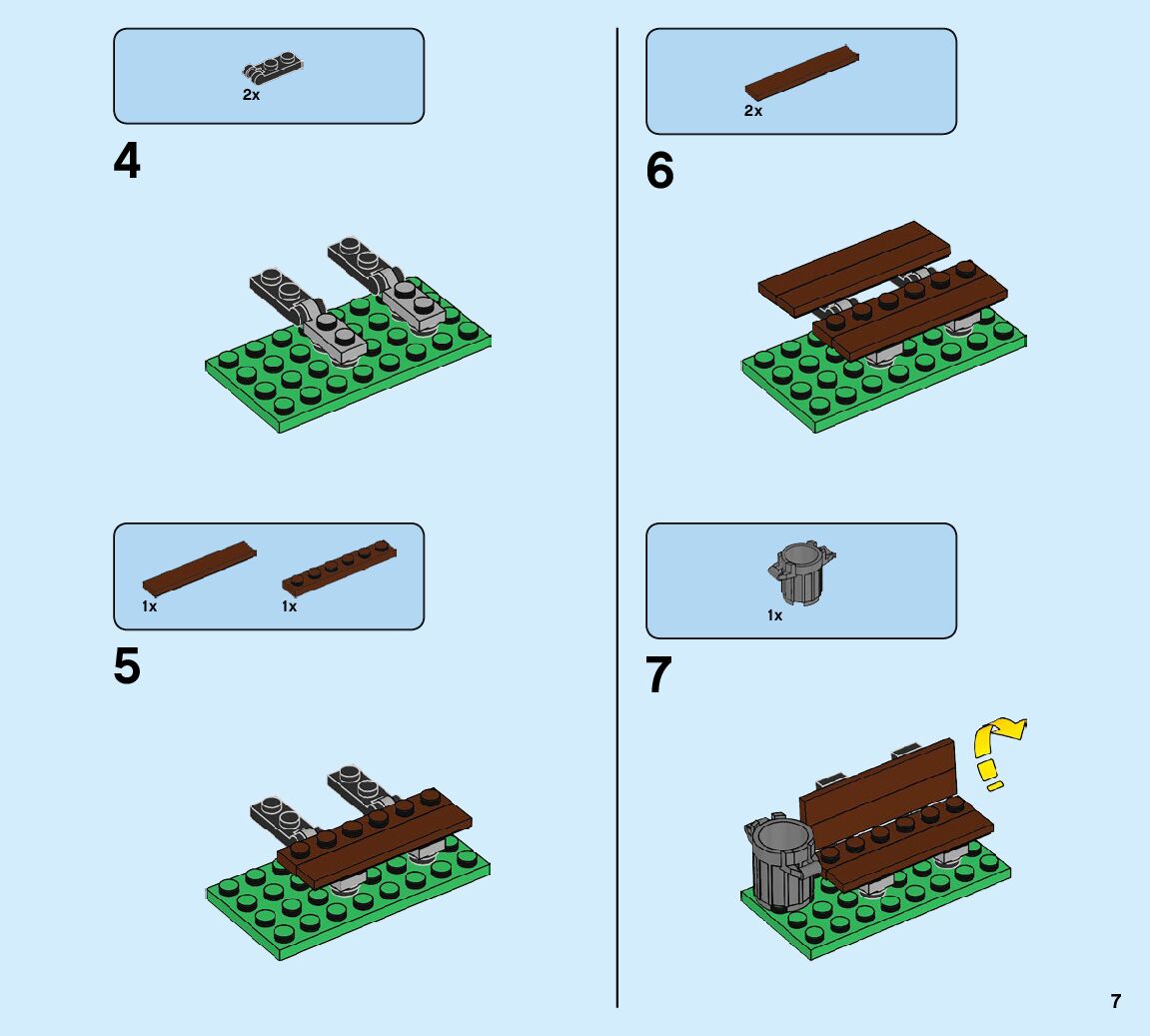 2x

4

1x 1x

5

2x

6

1x

7

7