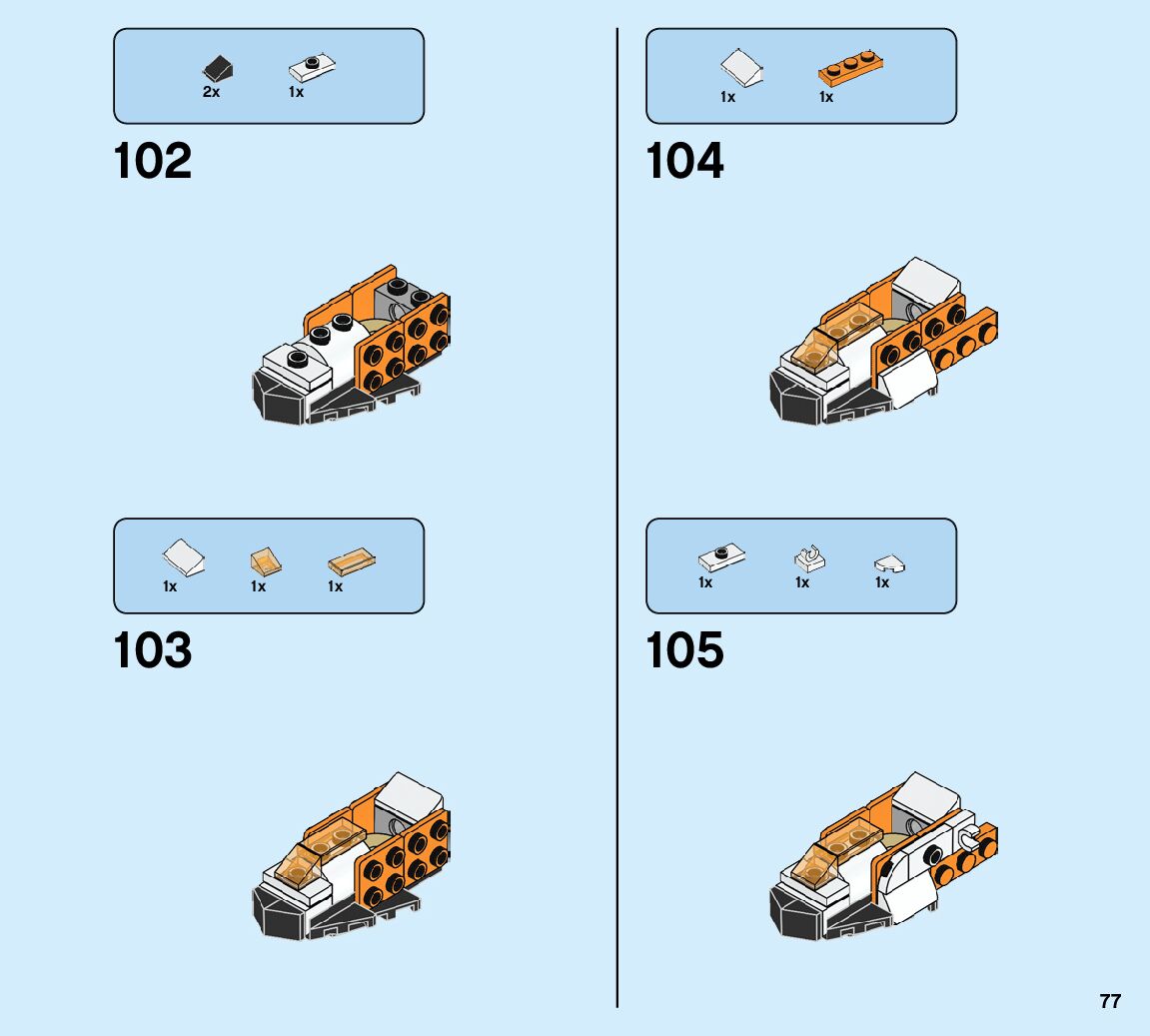 2x 1x

102

1x 1x 1x

103

1x 1x

104

1x 1x 1x

105

77