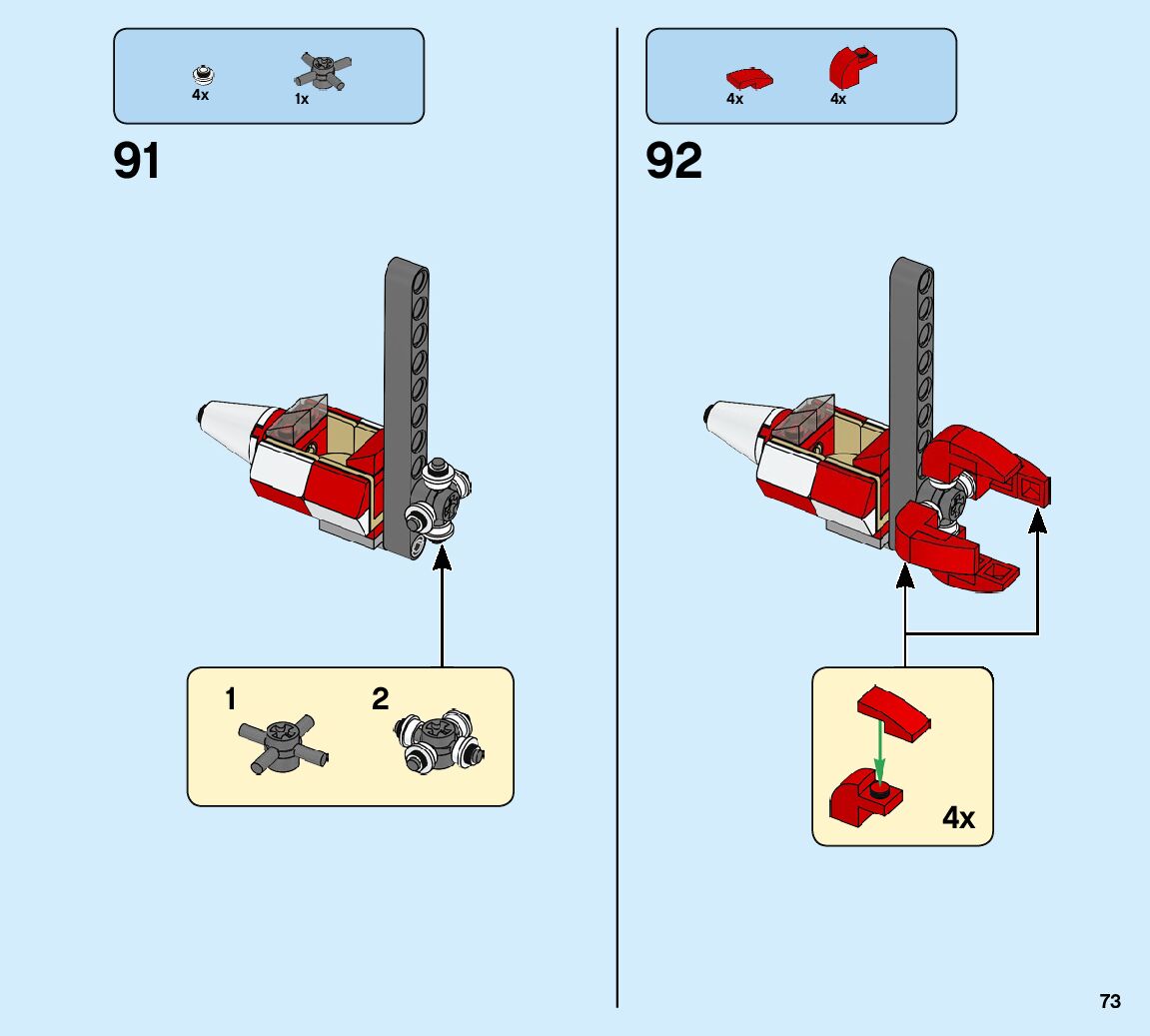 4x
1x

91

1
2

4x
4x

92

4x

73