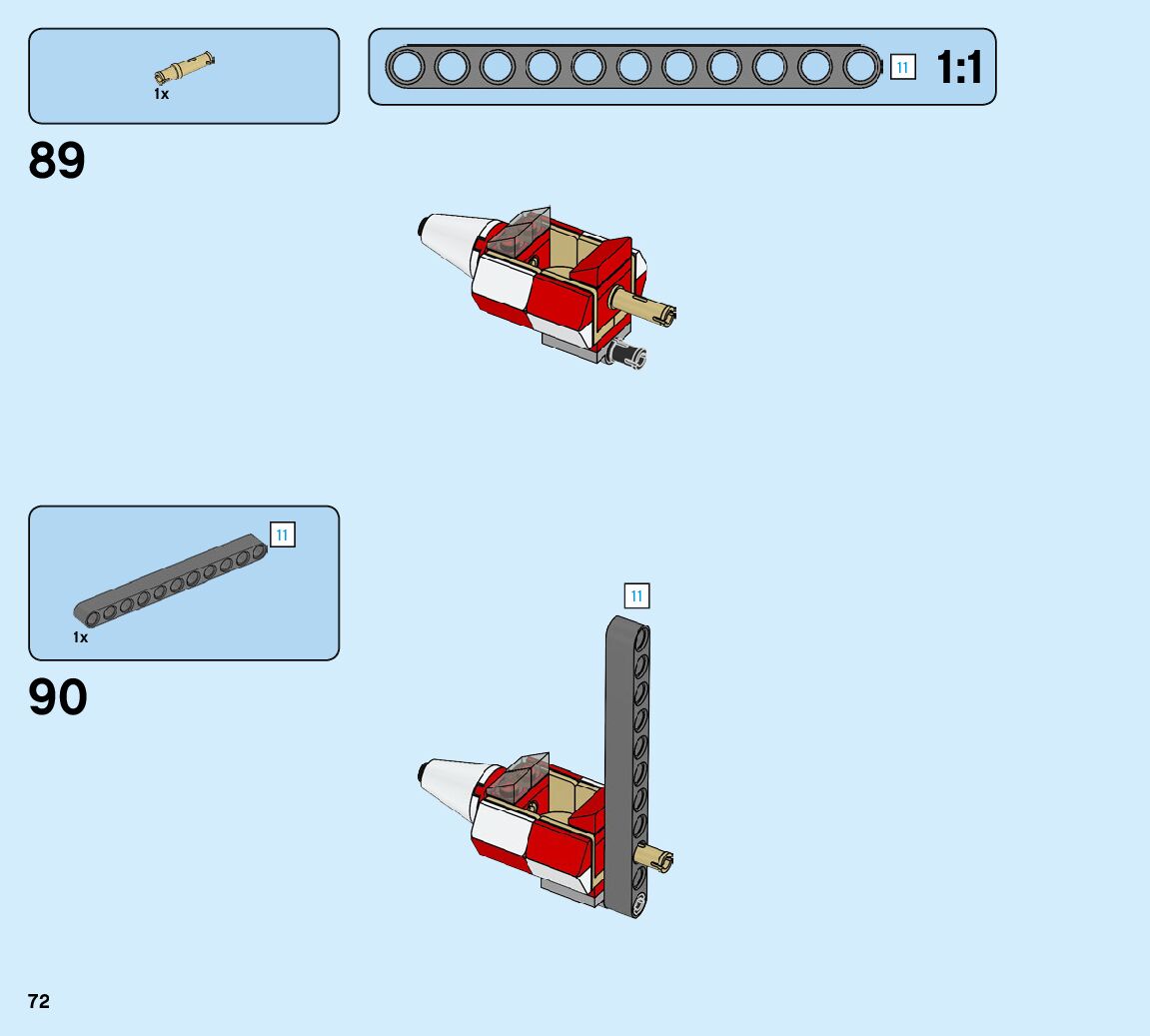 1x

11 1:1

89

11

1x

90

11

72