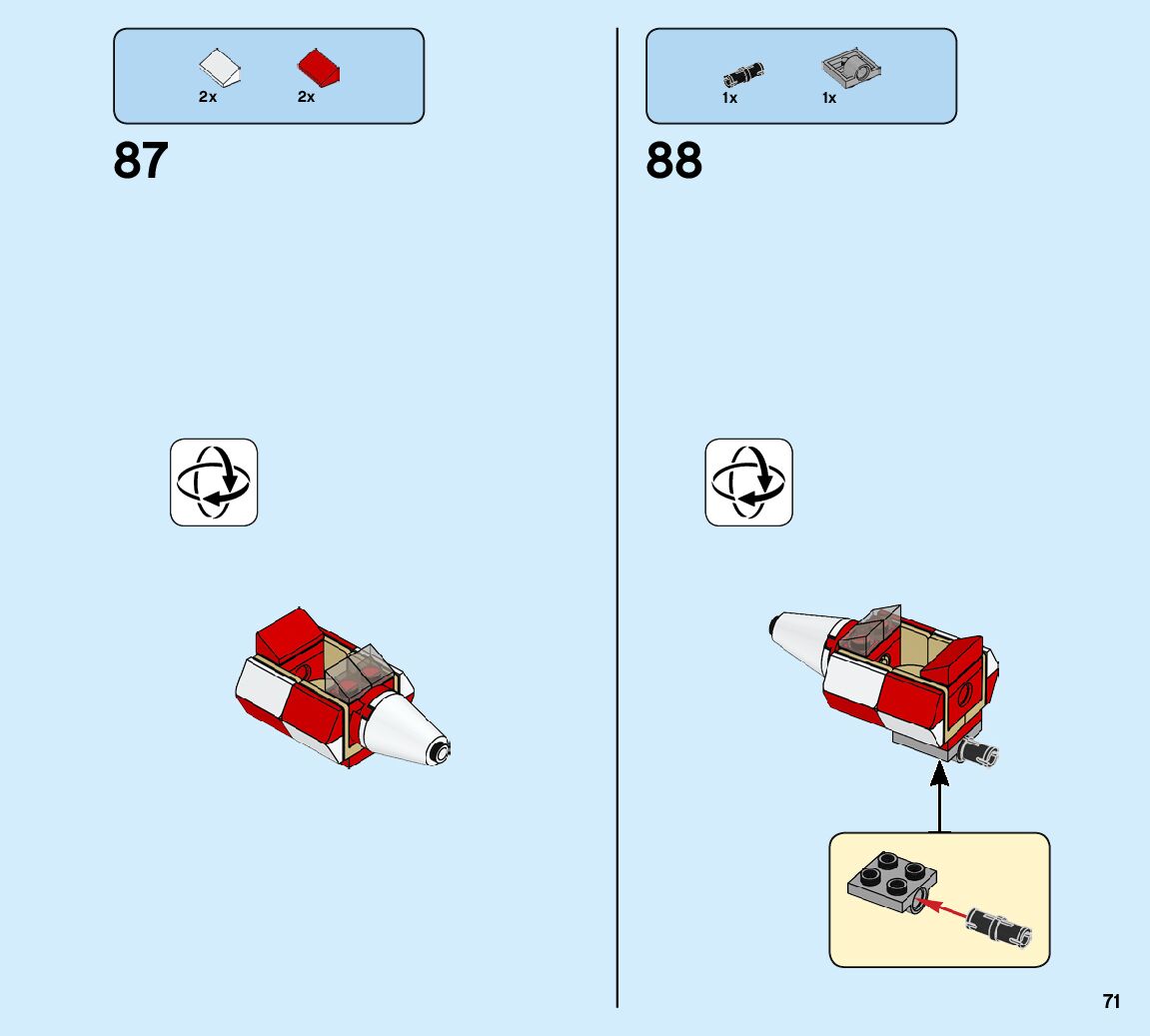 2x 2x

87

1x 1x

88

71