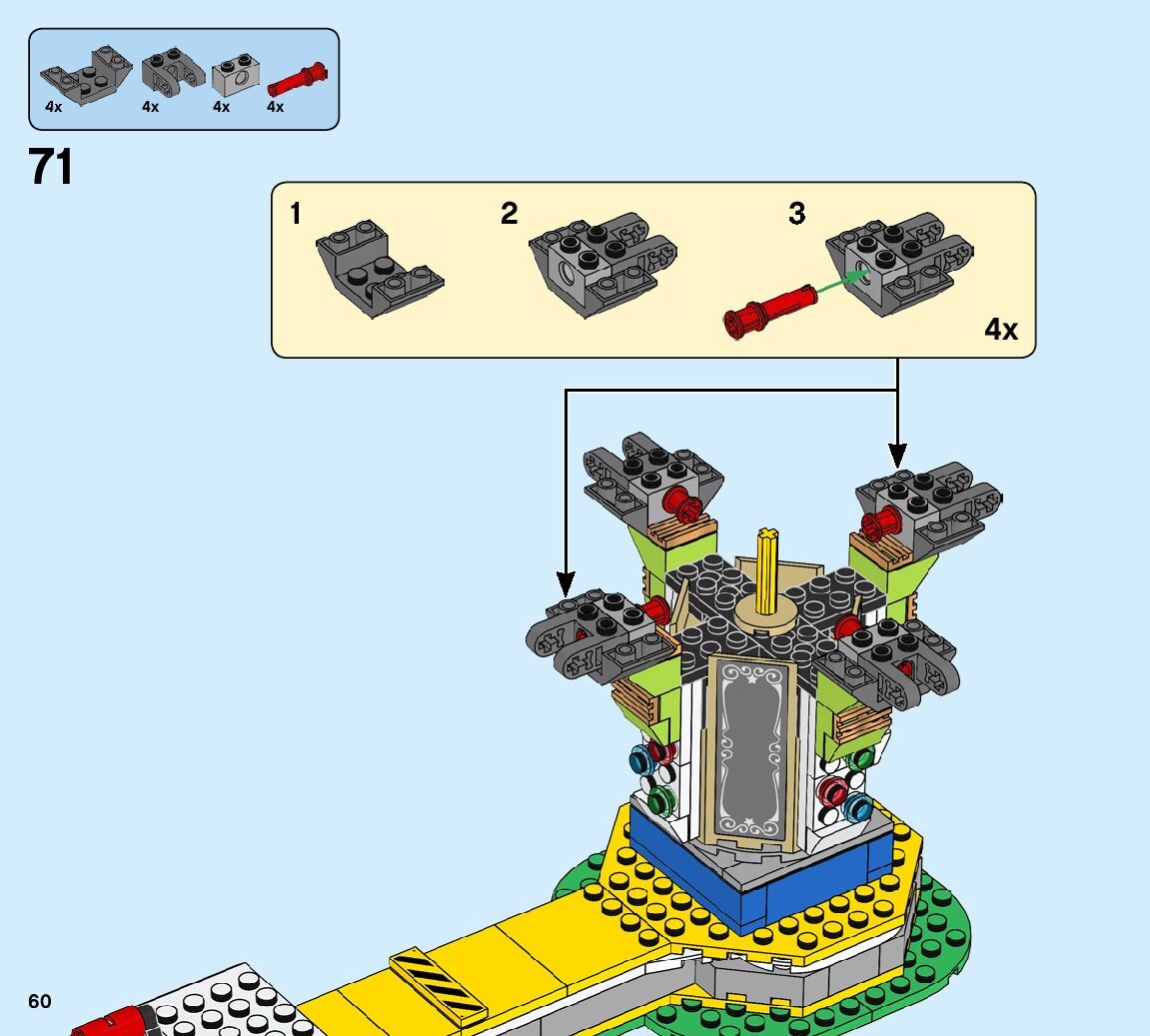 4x 4x 4x 4x

71

1 2 3

4x

60