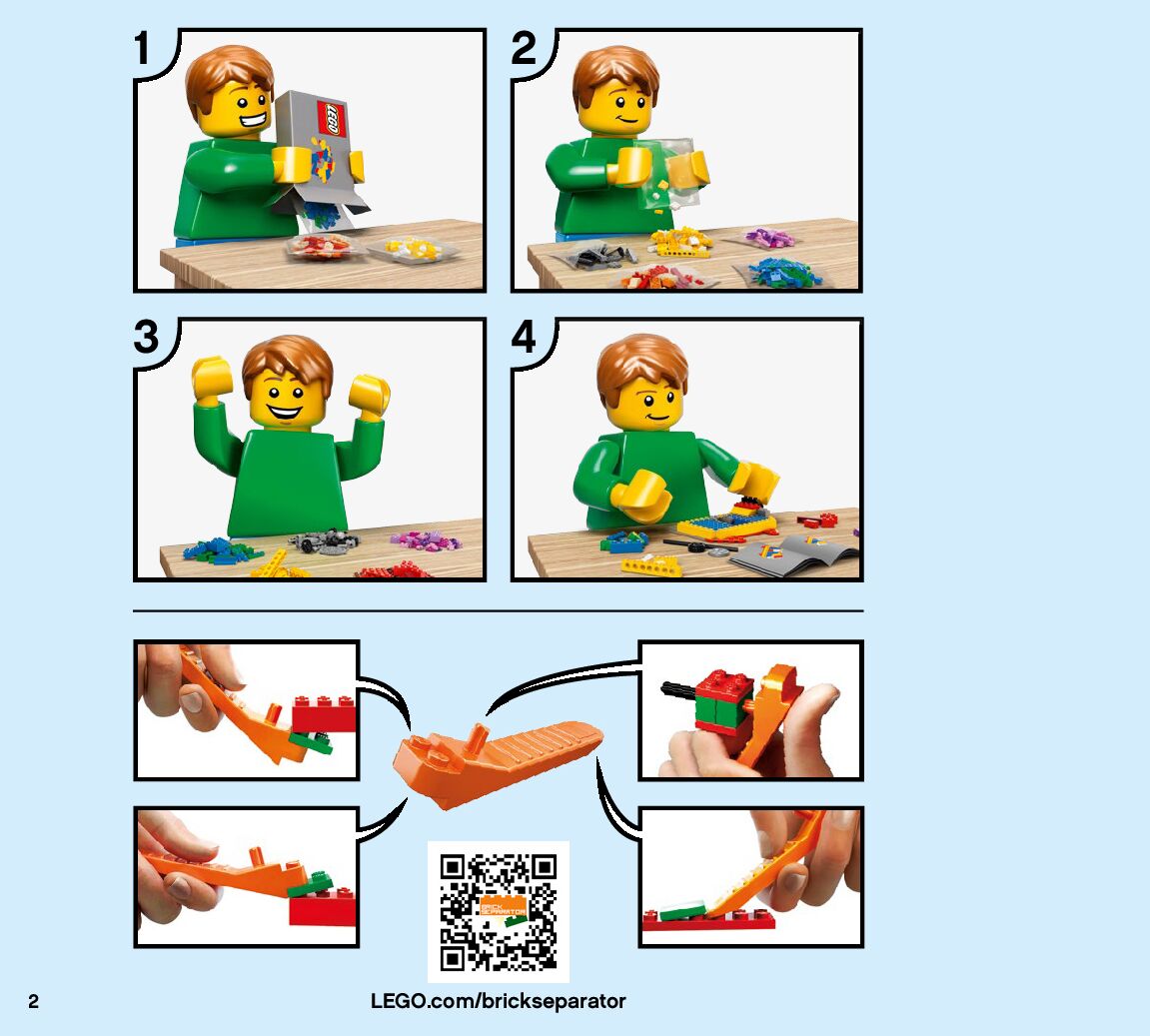 1

LEGO

2

3

4

BRICK SEPARATOR

2

LEGO.com/brickseparator