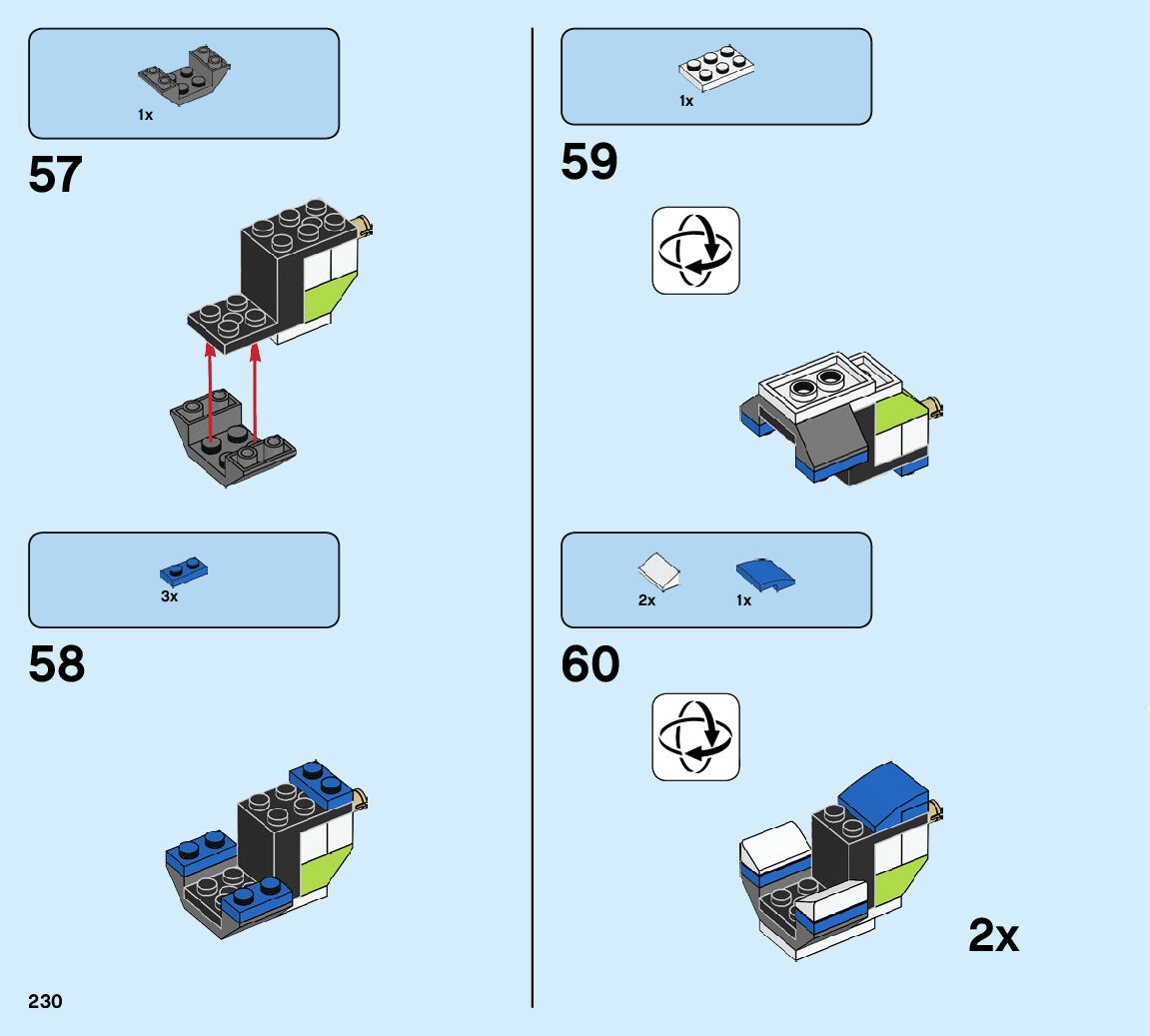 1x

57

3x

58

230

1x

59

2x 1x

60

2x