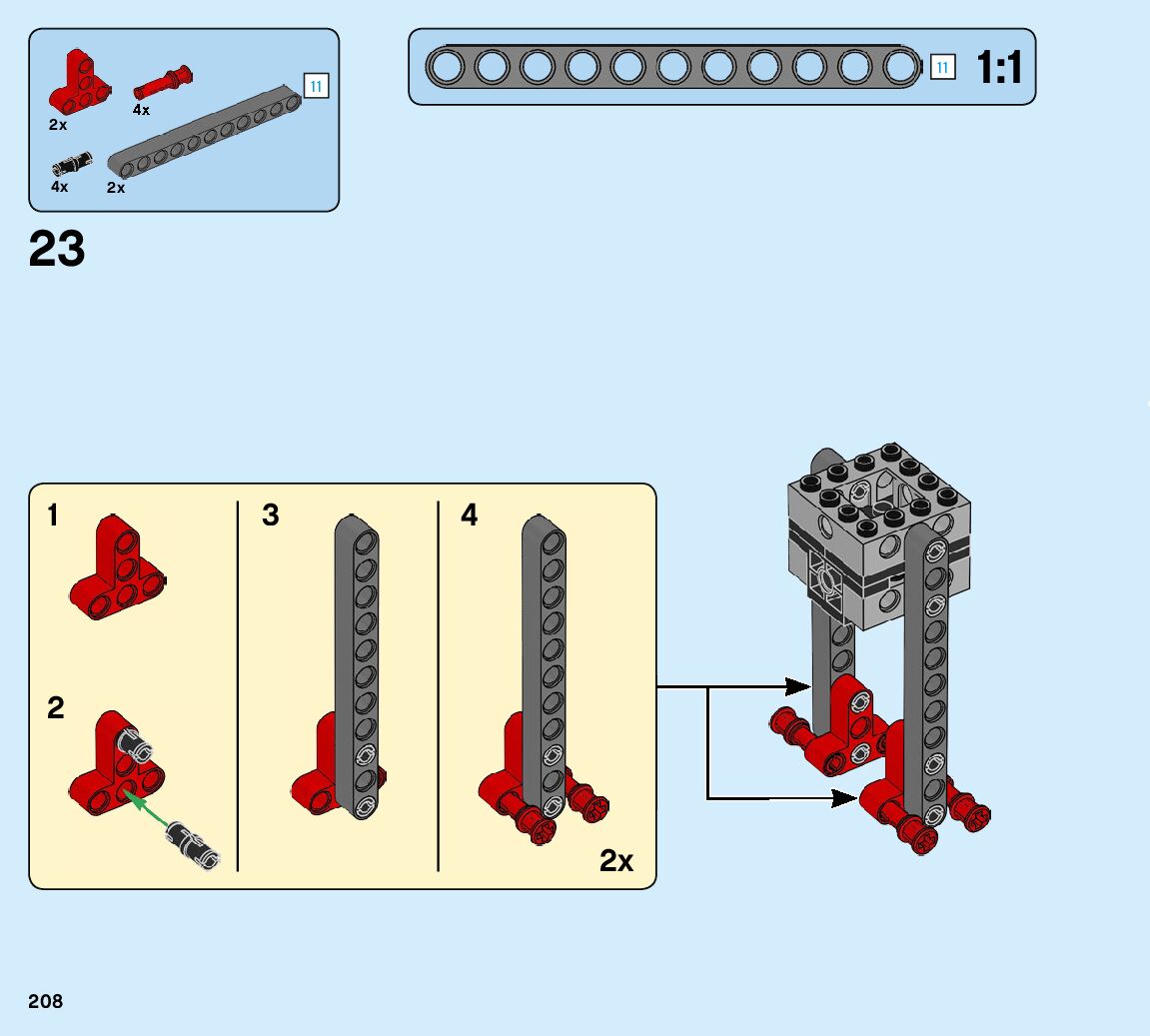 2x
4x
11
4x
2x

11 1:1

23

1

2

3

4

2x

208