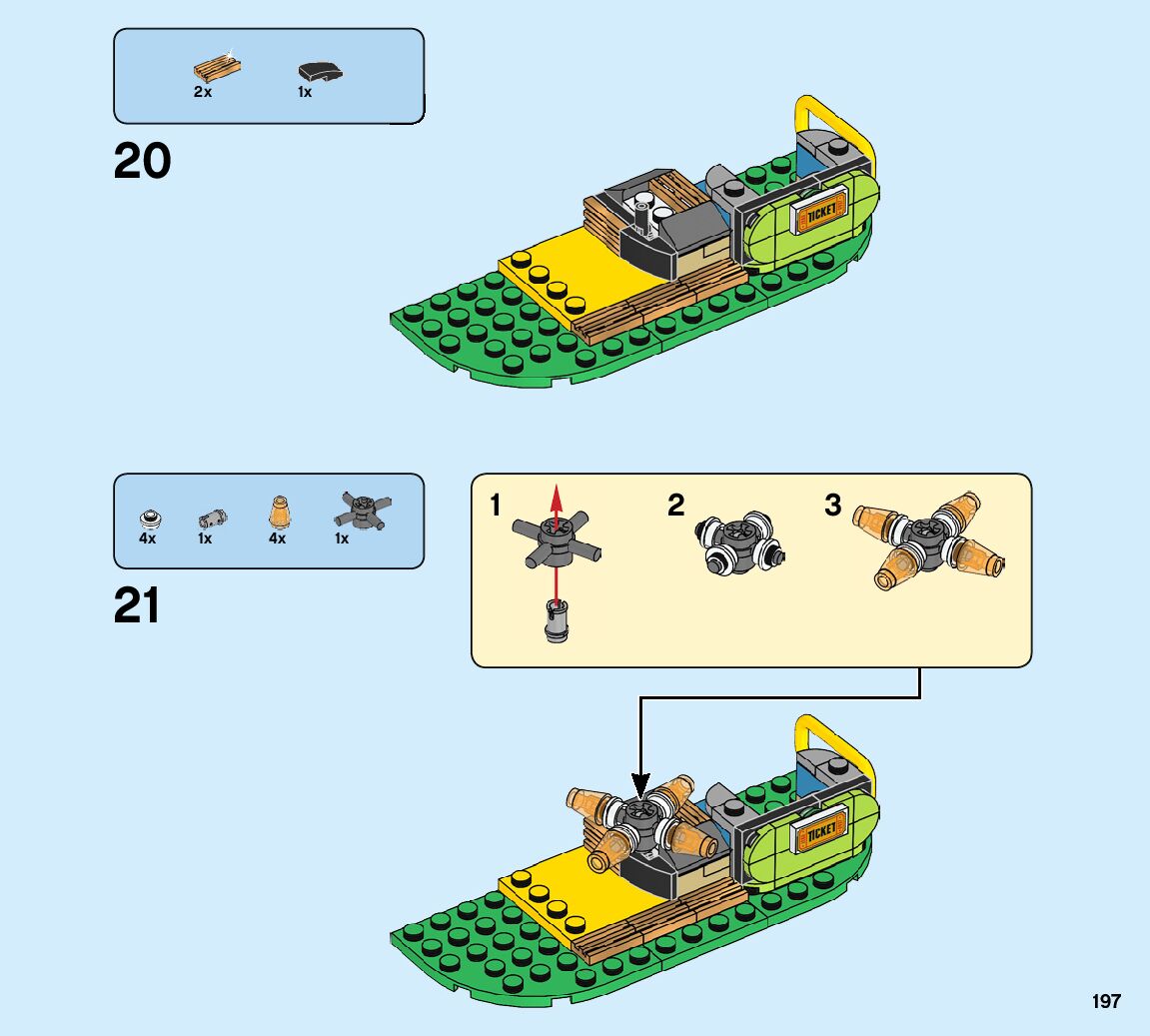 2x 1x

20

TICKET

4x 1x 4x 1x

21

1 2 3

TICKET

197