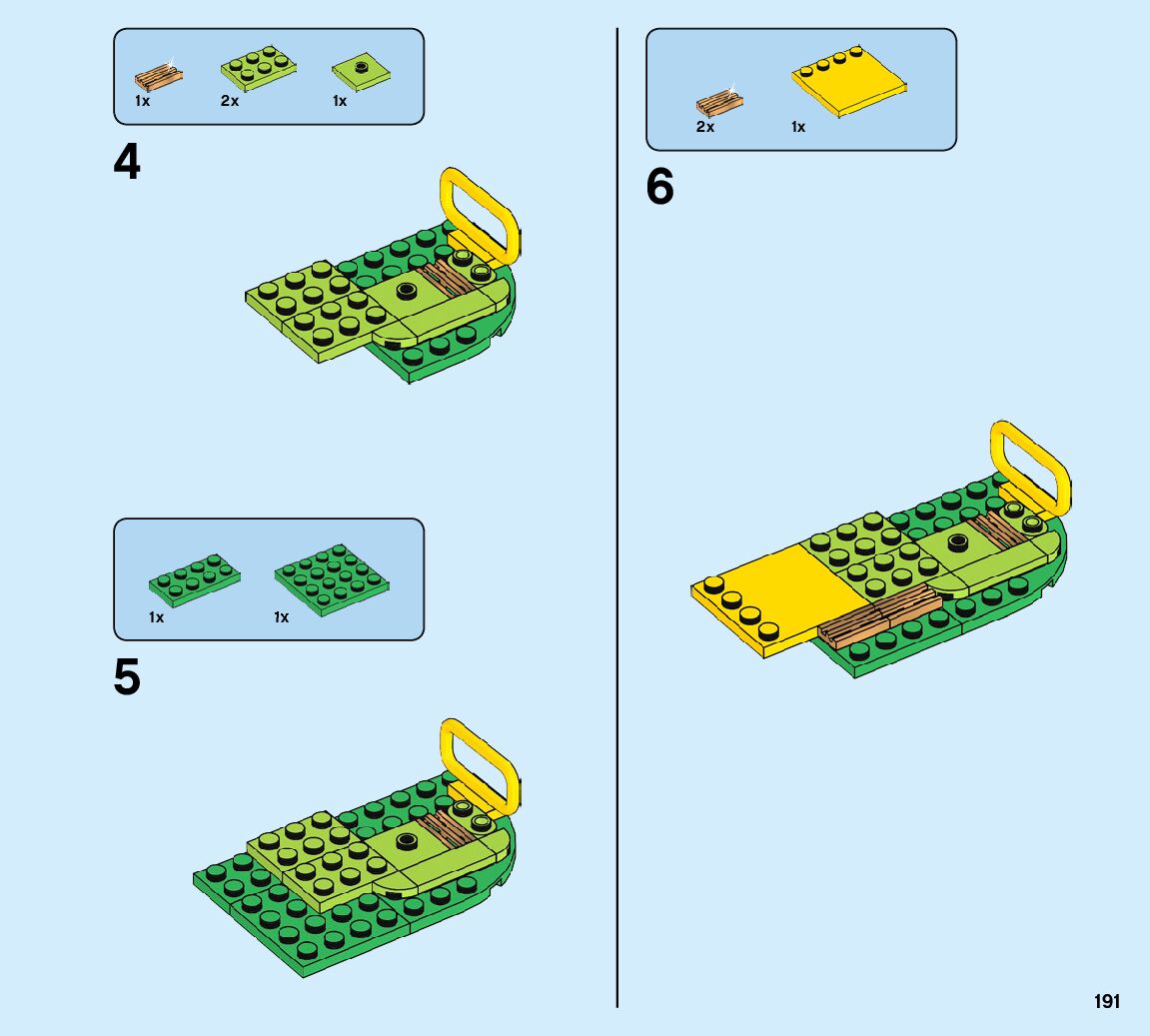 1x
2x
1x

4

1x
1x

5

2x
1x

6

191