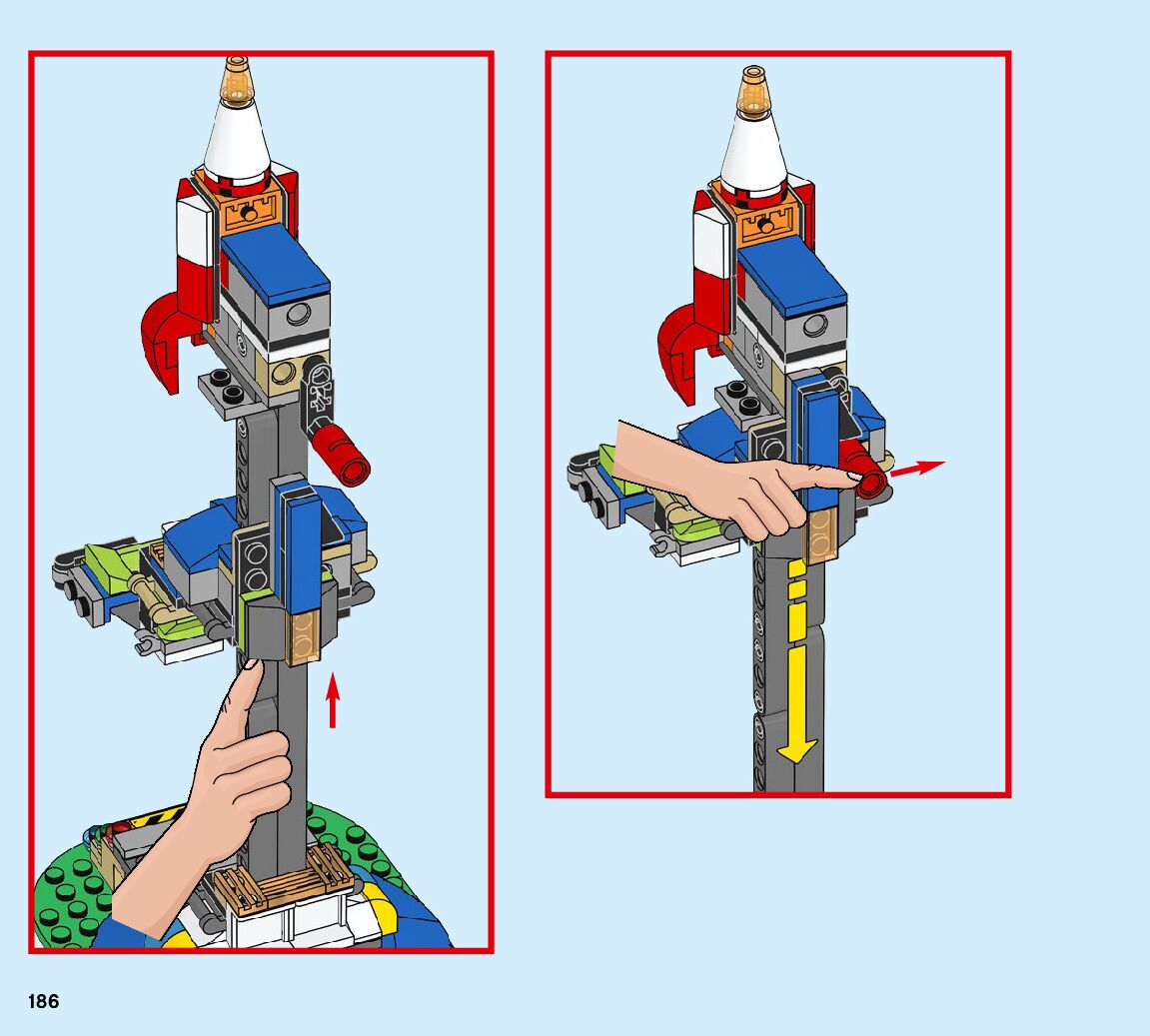 186