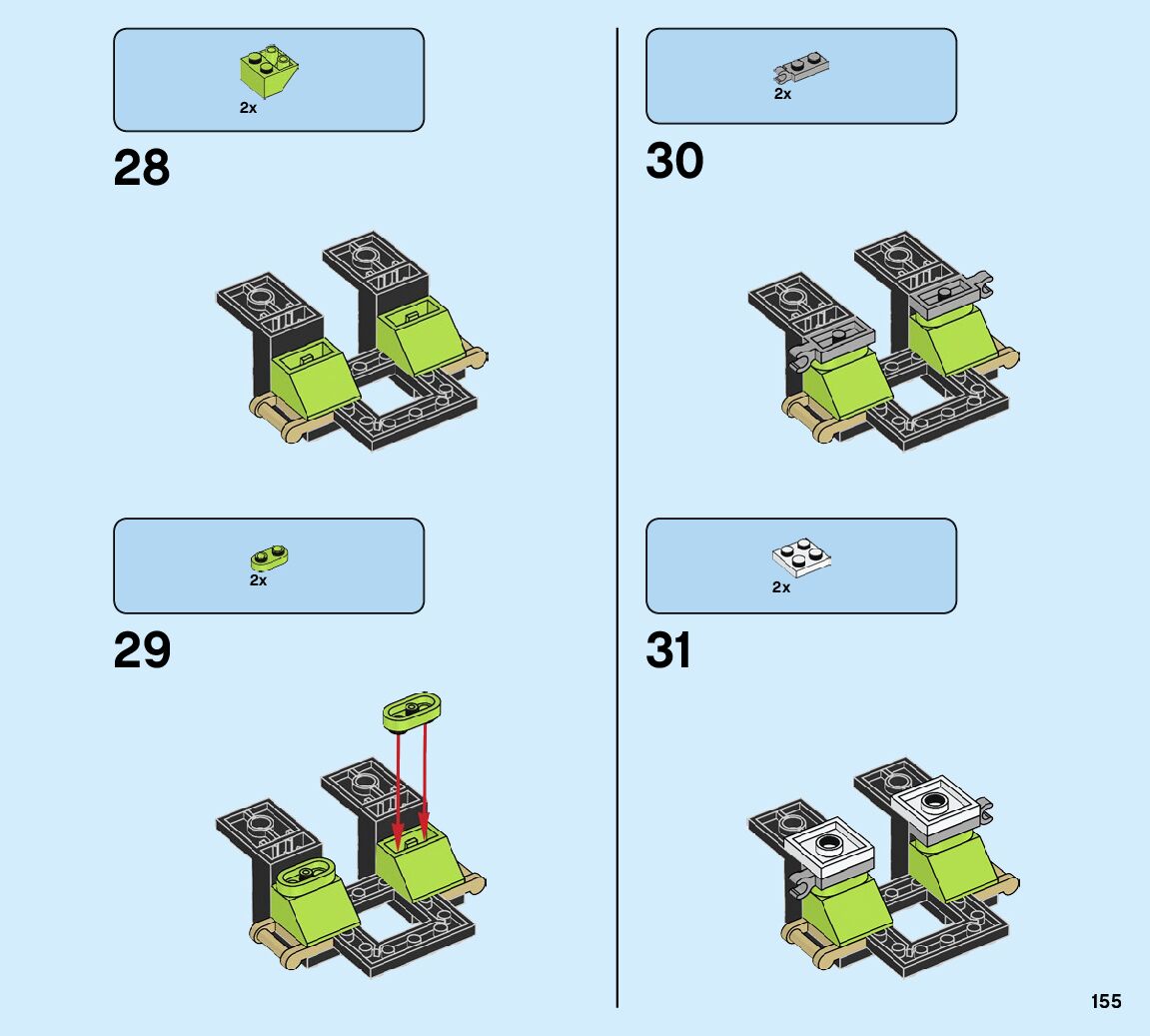 2x

28

2x

29

2x

30

2x

31

155